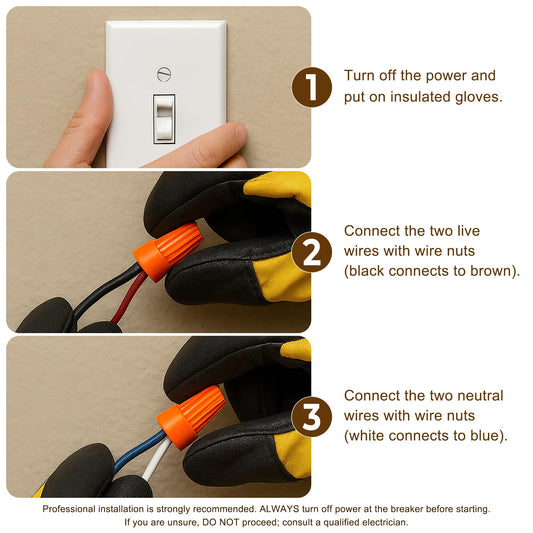 1 Turn off the power and put on insulated gloves.

2 Connect the two live wires with wire nuts (black connects to brown).

3 Connect the two neutral wires with wire nuts (white connects to blue).

Professional installation is strongly recommended. ALWAYS turn off power at the breaker before starting. If you are unsure, DO NOT proceed; consult a qualified electrician.