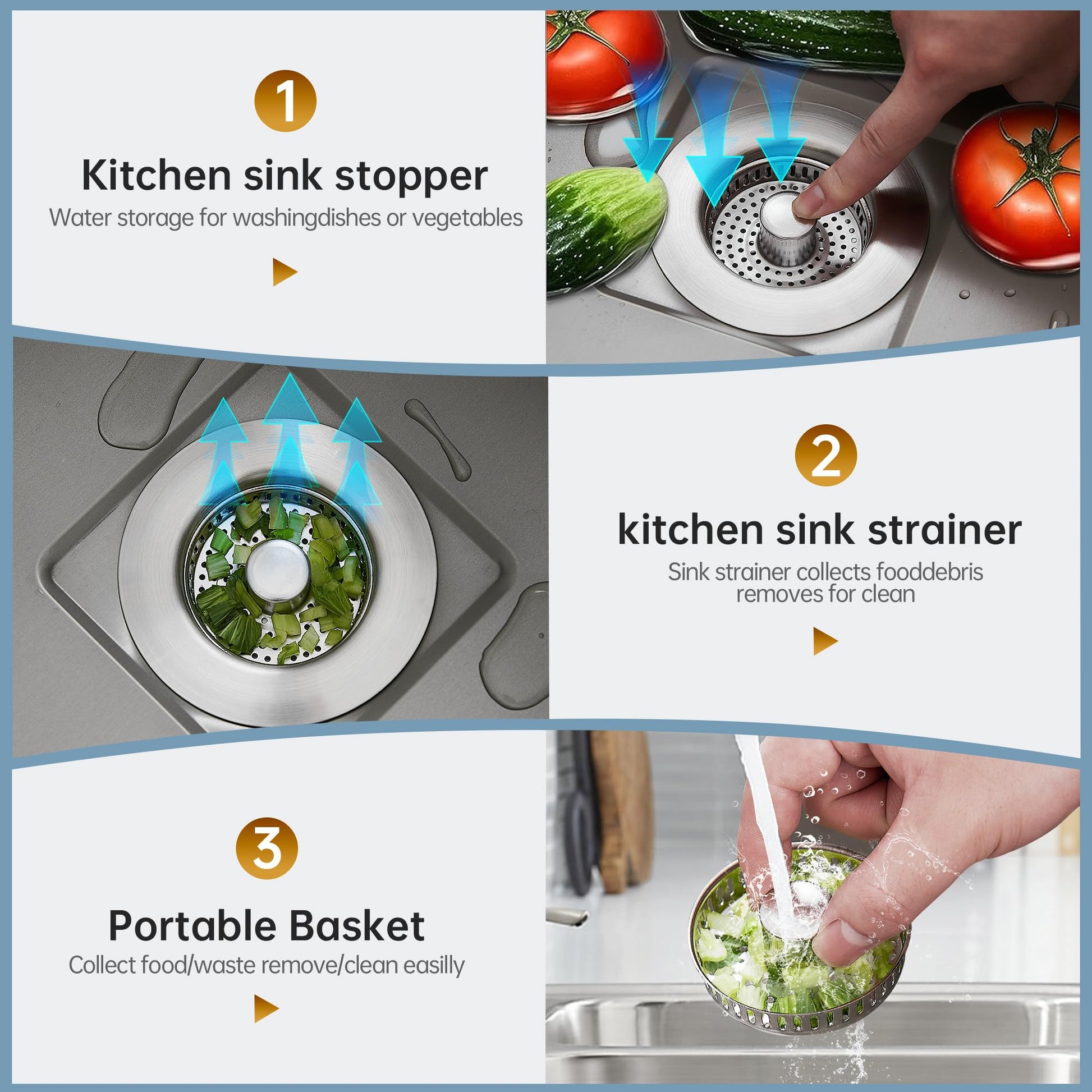 1

Kitchen sink stopper

Water storage for washingdishes or vegetables

2

kitchen sink strainer

Sink strainer collects fooddebris removes for clean

3

Portable Basket

Collect food/waste remove/clean easilly