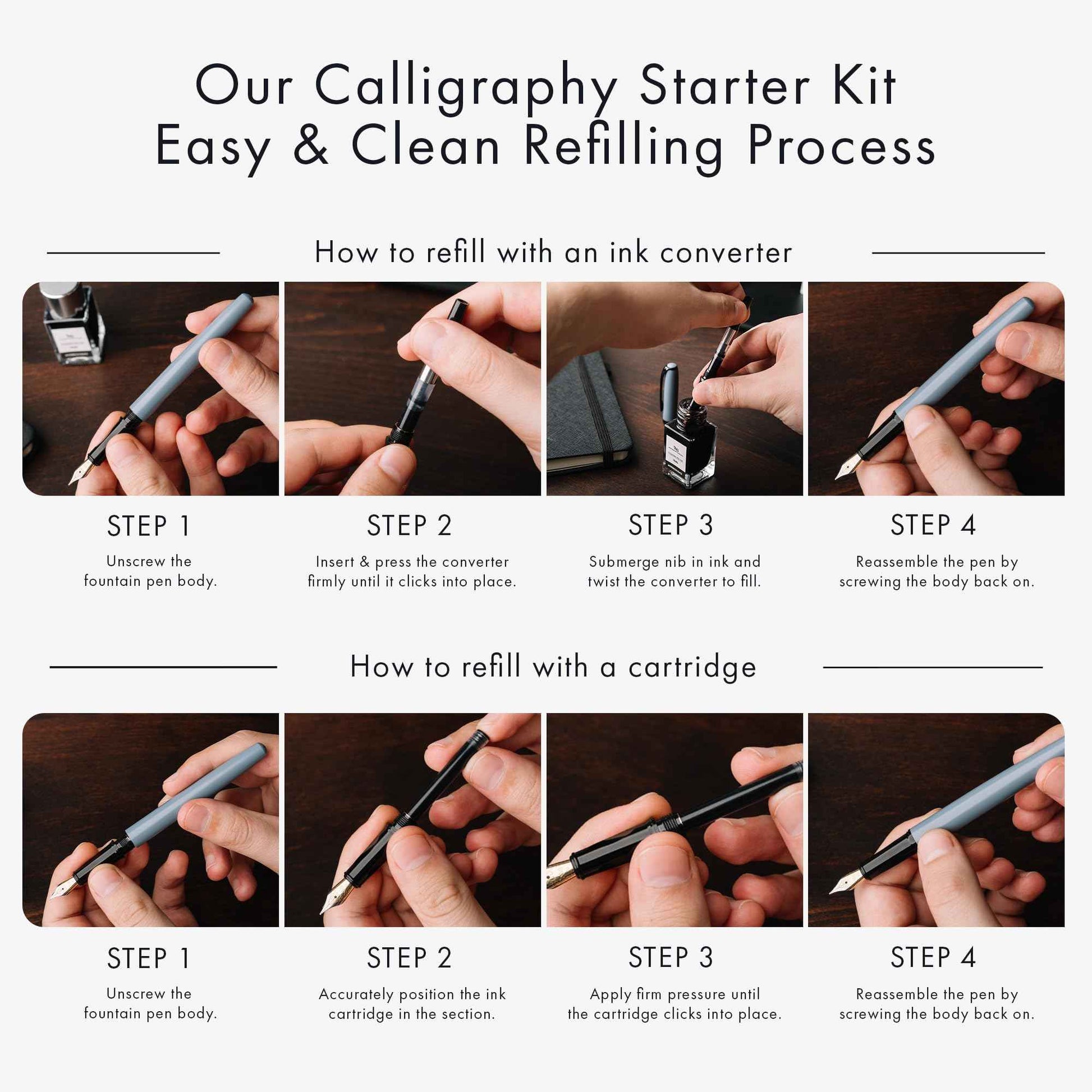 Our Calligraphy Starter Kit
Easy & Clean Refilling Process

How to refill with an ink converter

STEP 1
Unscrew the fountain pen body.

STEP 2
Insert & press the converter firmly until it clicks into place.

STEP 3
Submerge nib in ink and twist the converter to fill.

STEP 4
Reassemble the pen by screwing the body back on.

How to refill with a cartridge

STEP 1
Unscrew the fountain pen body.

STEP 2
Accurately position the ink cartridge in the section.

STEP 3
Apply firm pressure until the cartridge clicks into place.

STEP 4
Reassemble the pen by screwing the body back on.