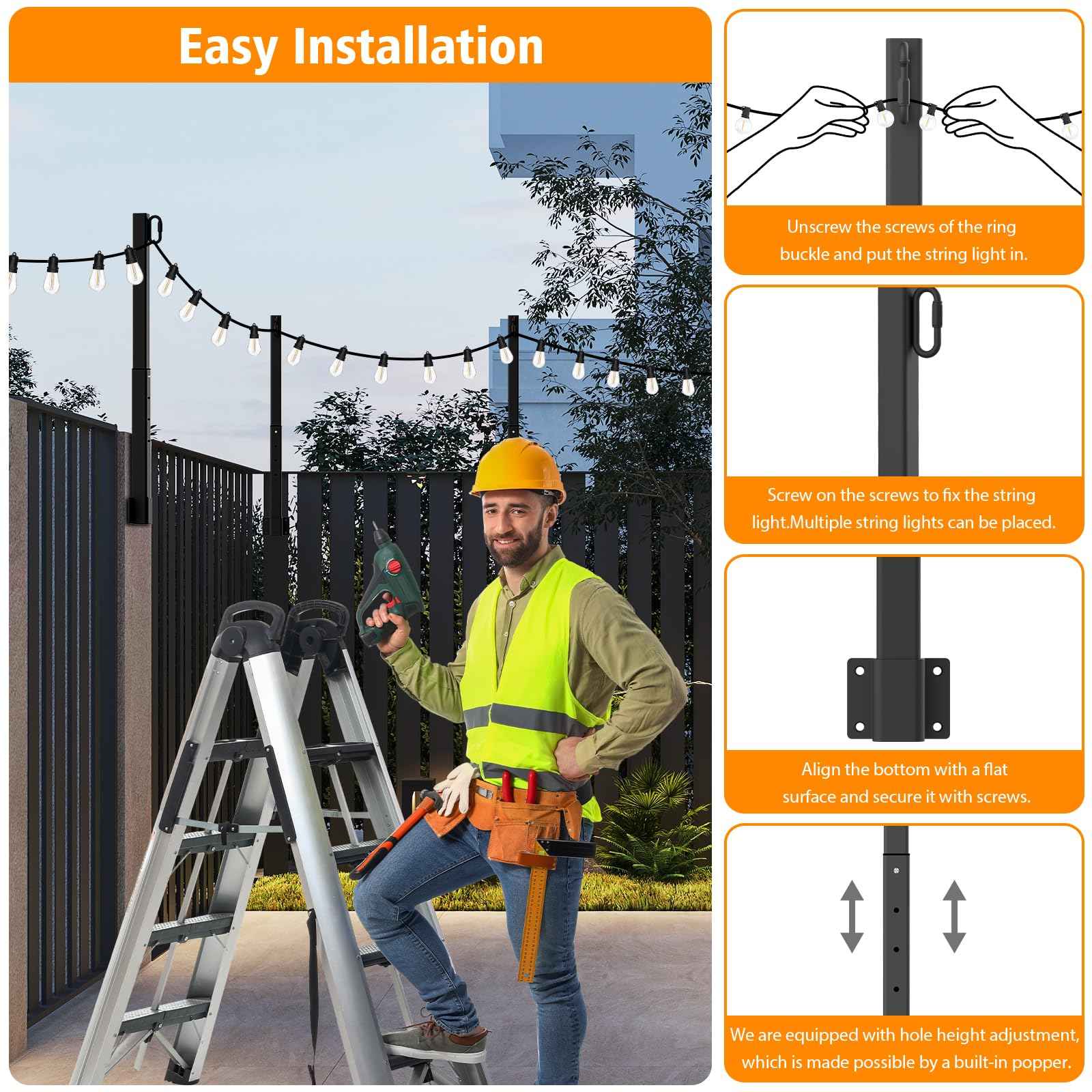 Easy Installation

Unscrew the screws of the ring buckle and put the string light in.

Screw on the screws to fix the string light.Multiple string lights can be placed.

Align the bottom with a flat surface and secure it with screws.

We are equipped with hole height adjustment, which is made possible by a built-in popper.