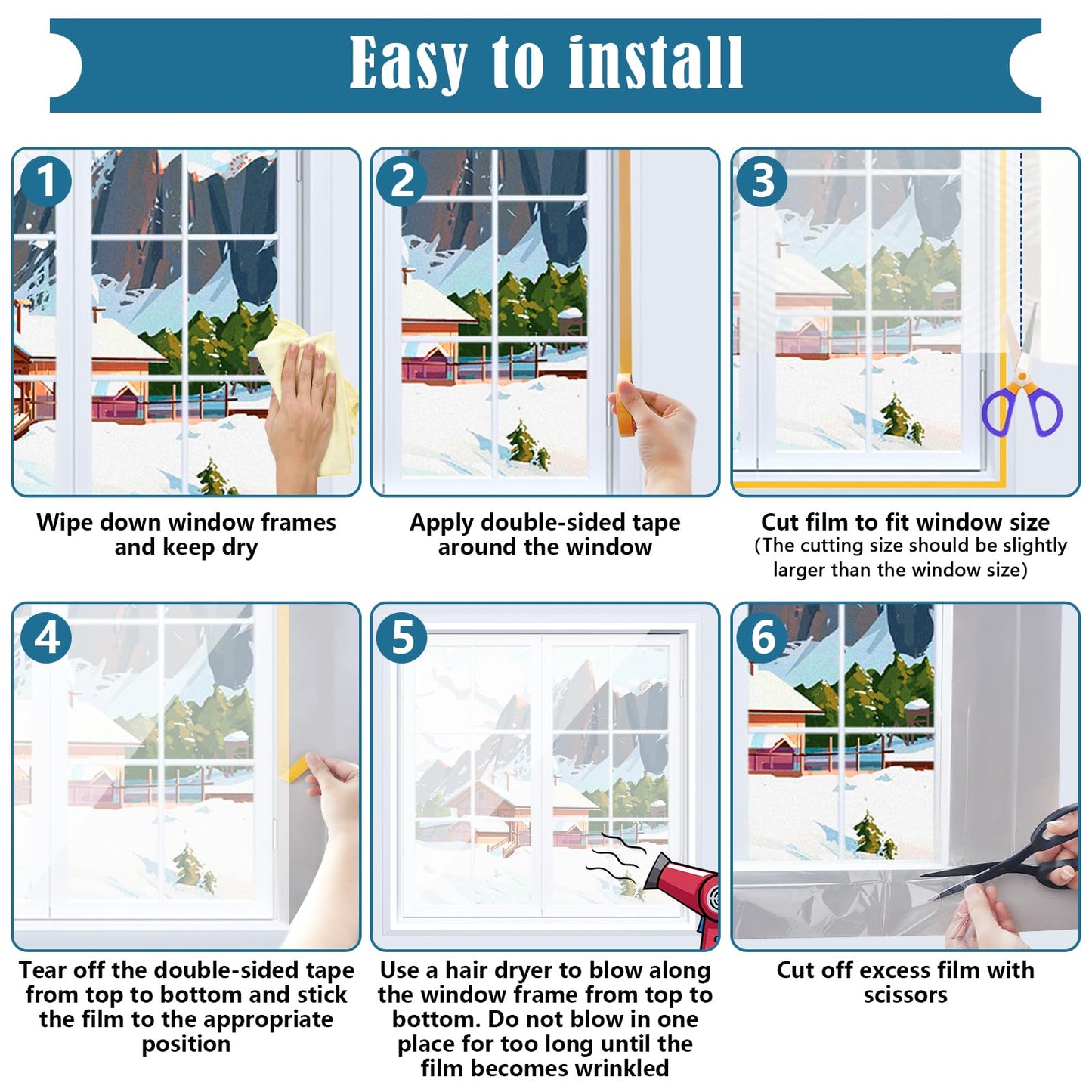 Easy to install

1

Wipe down window frames and keep dry

2

Apply double-sided tape around the window

3

Cut film to fit window size
(The cutting size should be slightly larger than the window size)

4

Tear off the double-sided tape from top to bottom and stick the film to the appropriate position

5

Use a hair dryer to blow along the window frame from top to bottom. Do not blow in one place for too long until the film becomes wrinkled

6

Cut off excess film with scissors