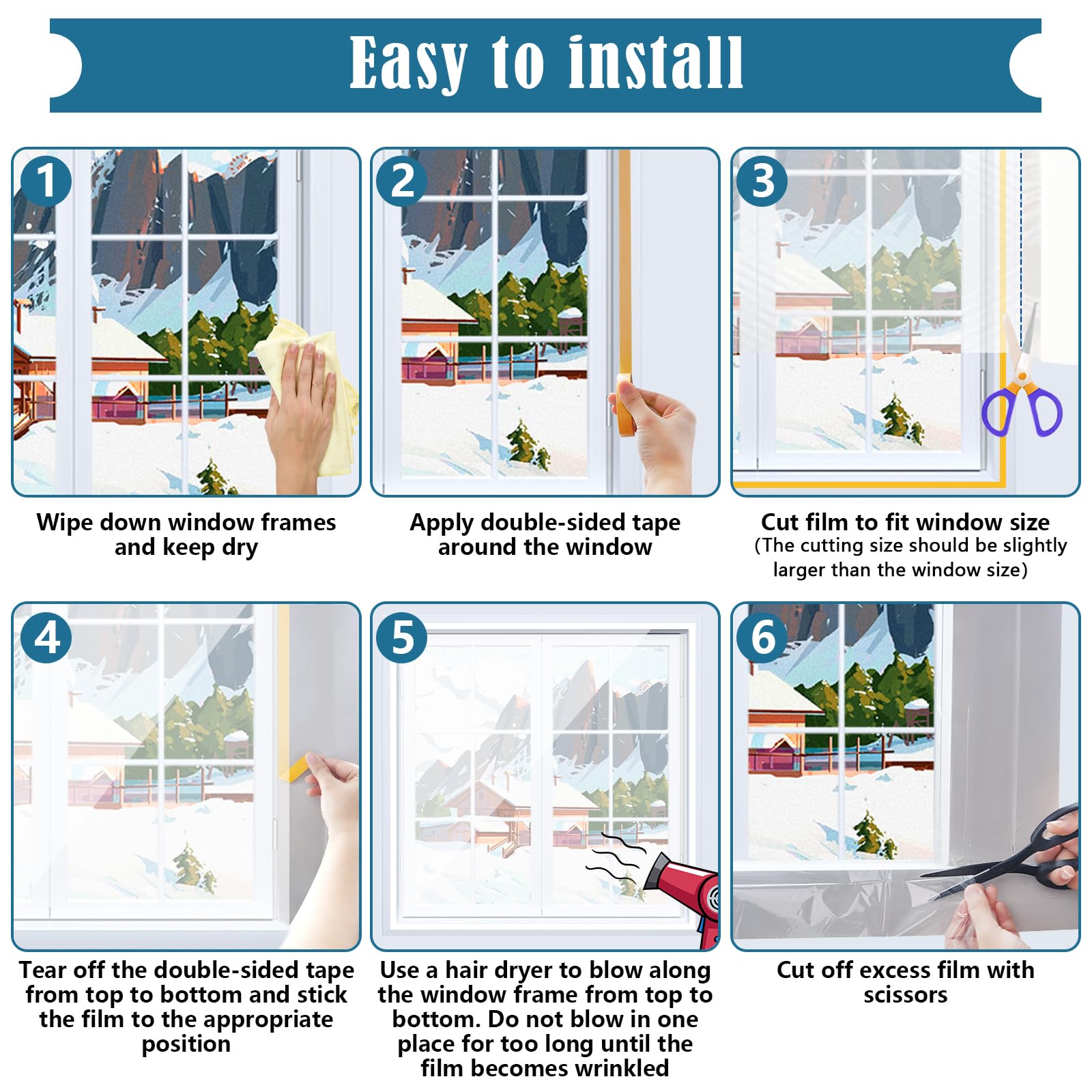 Easy to install

1

Wipe down window frames and keep dry

2

Apply double-sided tape around the window

3

Cut film to fit window size
(The cutting size should be slightly larger than the window size)

4

Tear off the double-sided tape from top to bottom and stick the film to the appropriate position

5

Use a hair dryer to blow along the window frame from top to bottom. Do not blow in one place for too long until the film becomes wrinkled

6

Cut off excess film with scissors