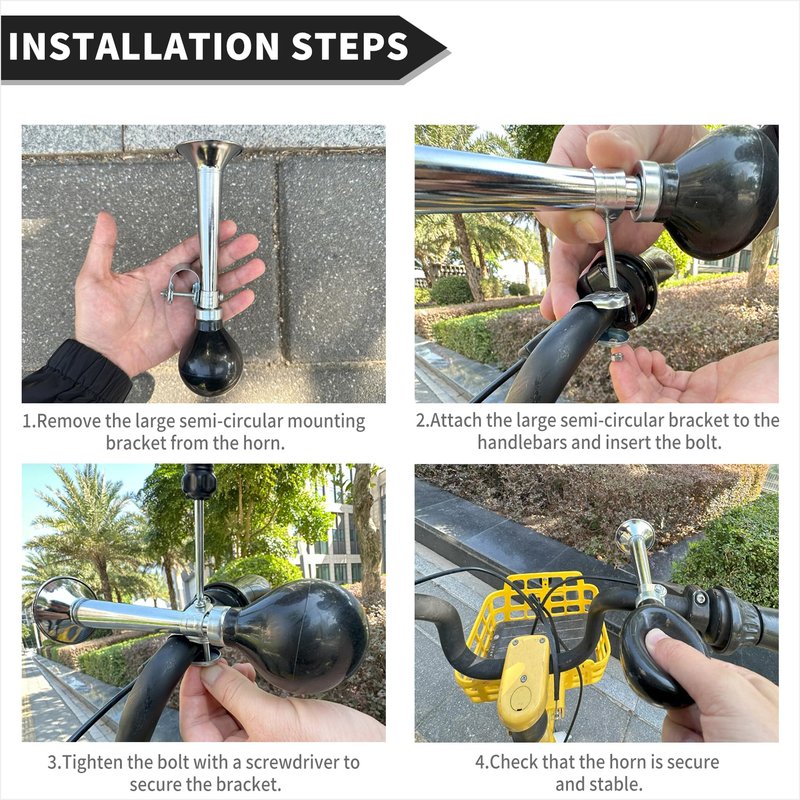 INSTALLATION STEPS

1.Remove the large semi-circular mounting bracket from the horn.

2.Attach the large semi-circular bracket to the handlebars and insert the bolt.

3.Tighten the bolt with a screwdriver to secure the bracket.

4.Check that the horn is secure and stable.