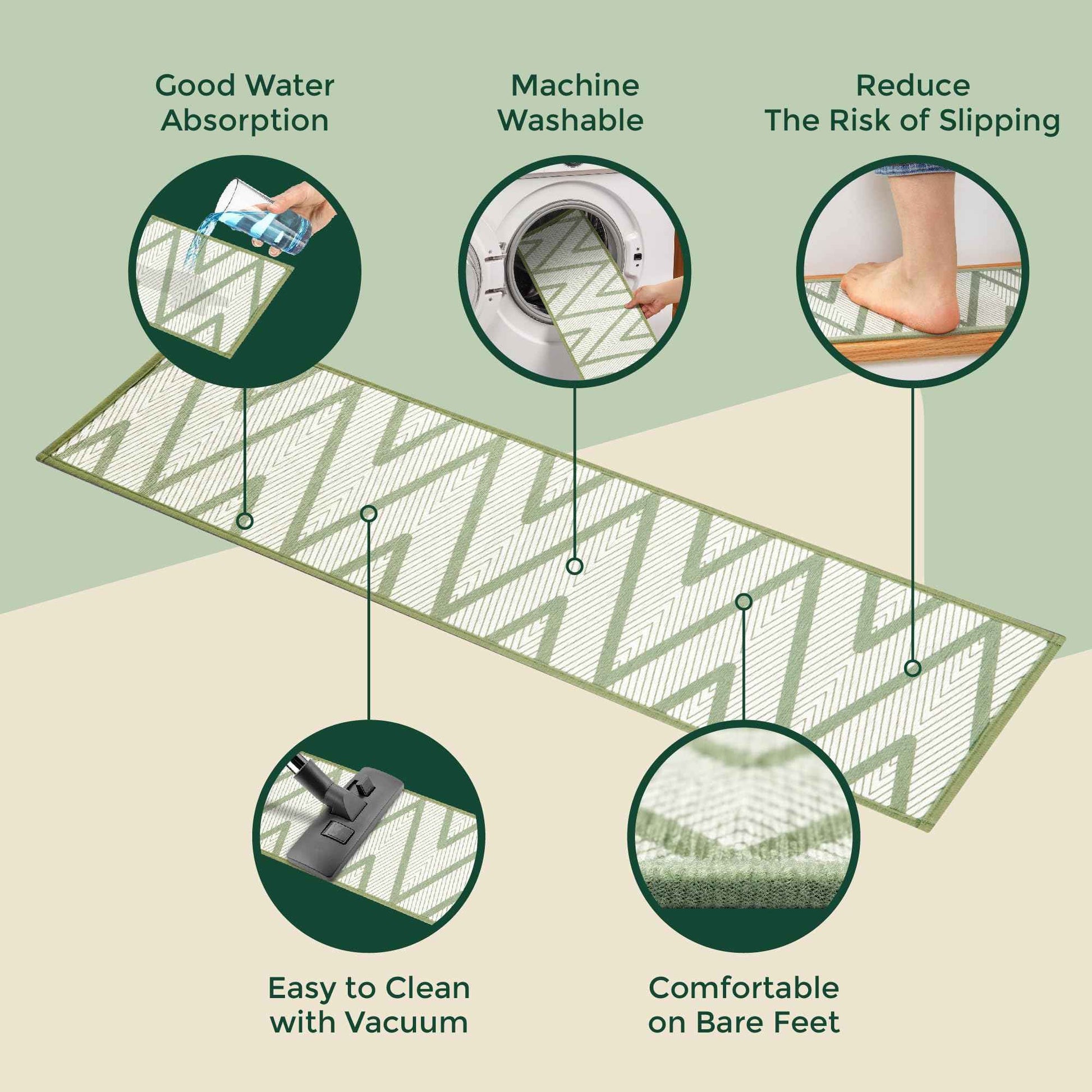 Good Water Absorption

Machine Washable

Reduce The Risk of Slipping

Easy to Clean with Vacuum

Comfortable on Bare Feet