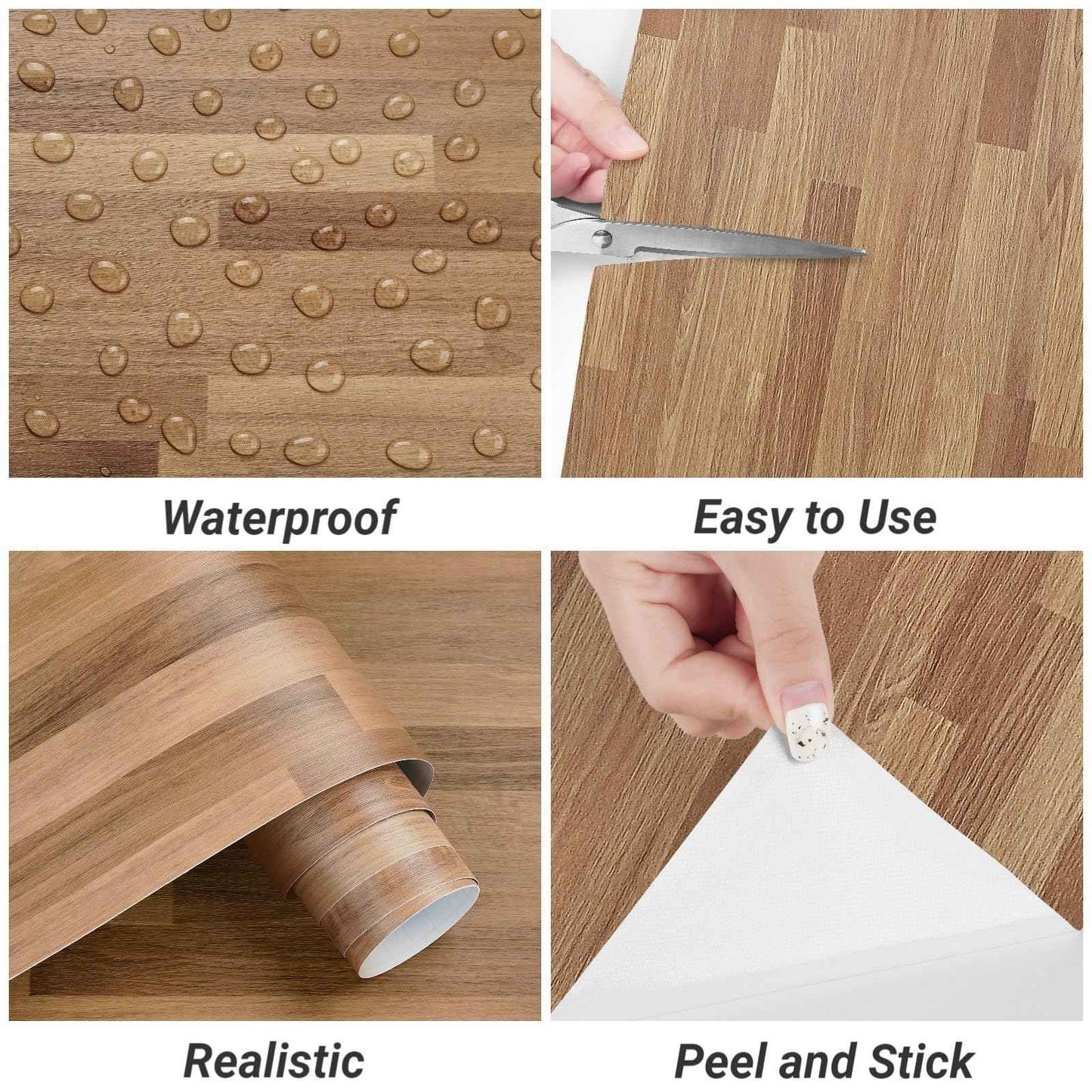 Waterproof

Easy to Use

Realistic

Peel and Stick