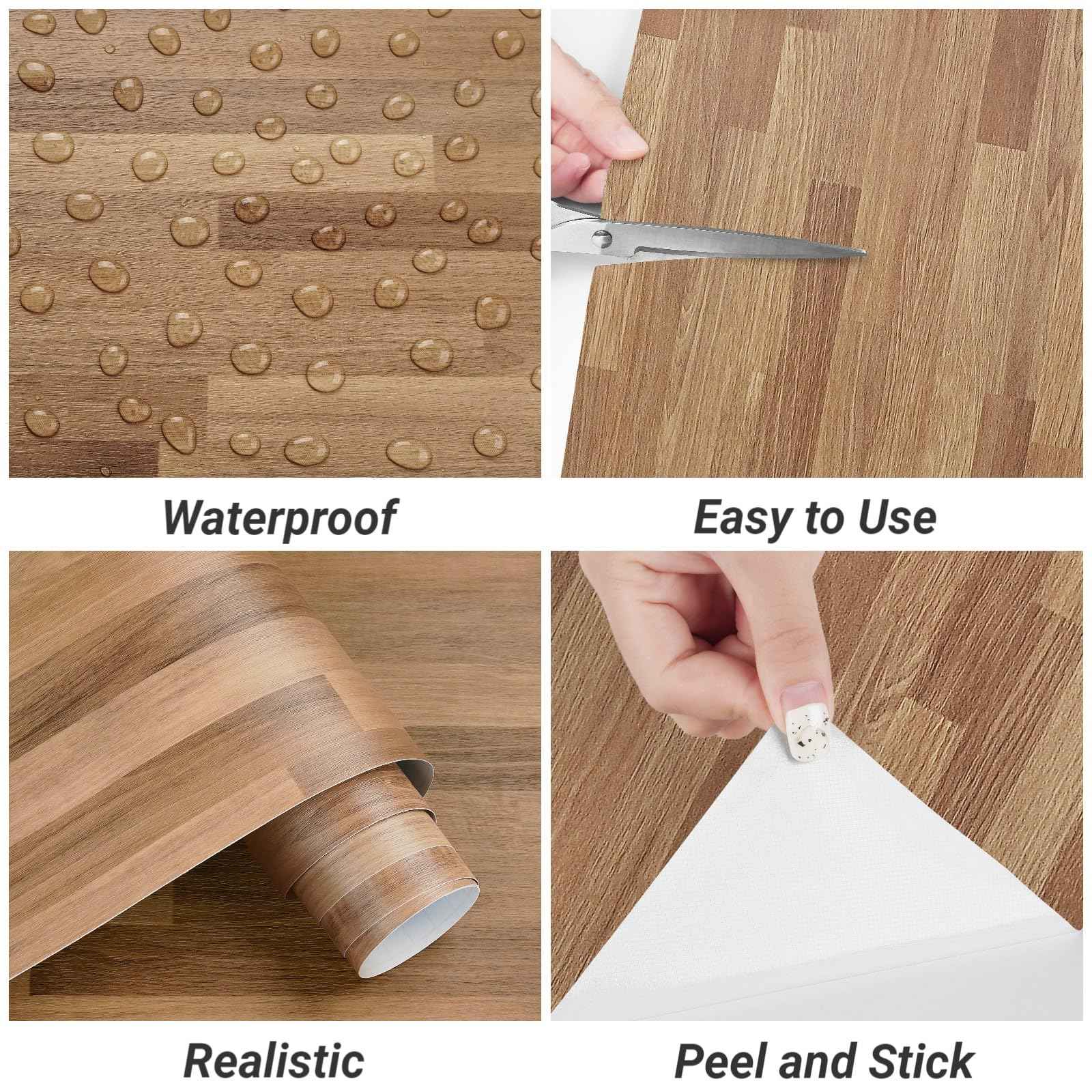 Waterproof

Easy to Use

Realistic

Peel and Stick