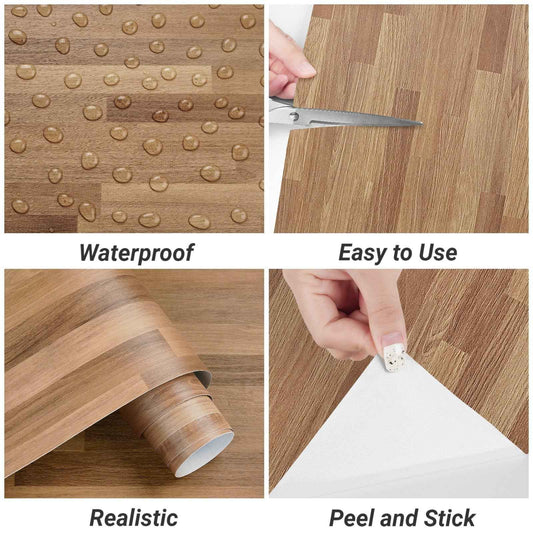 Waterproof

Easy to Use

Realistic

Peel and Stick