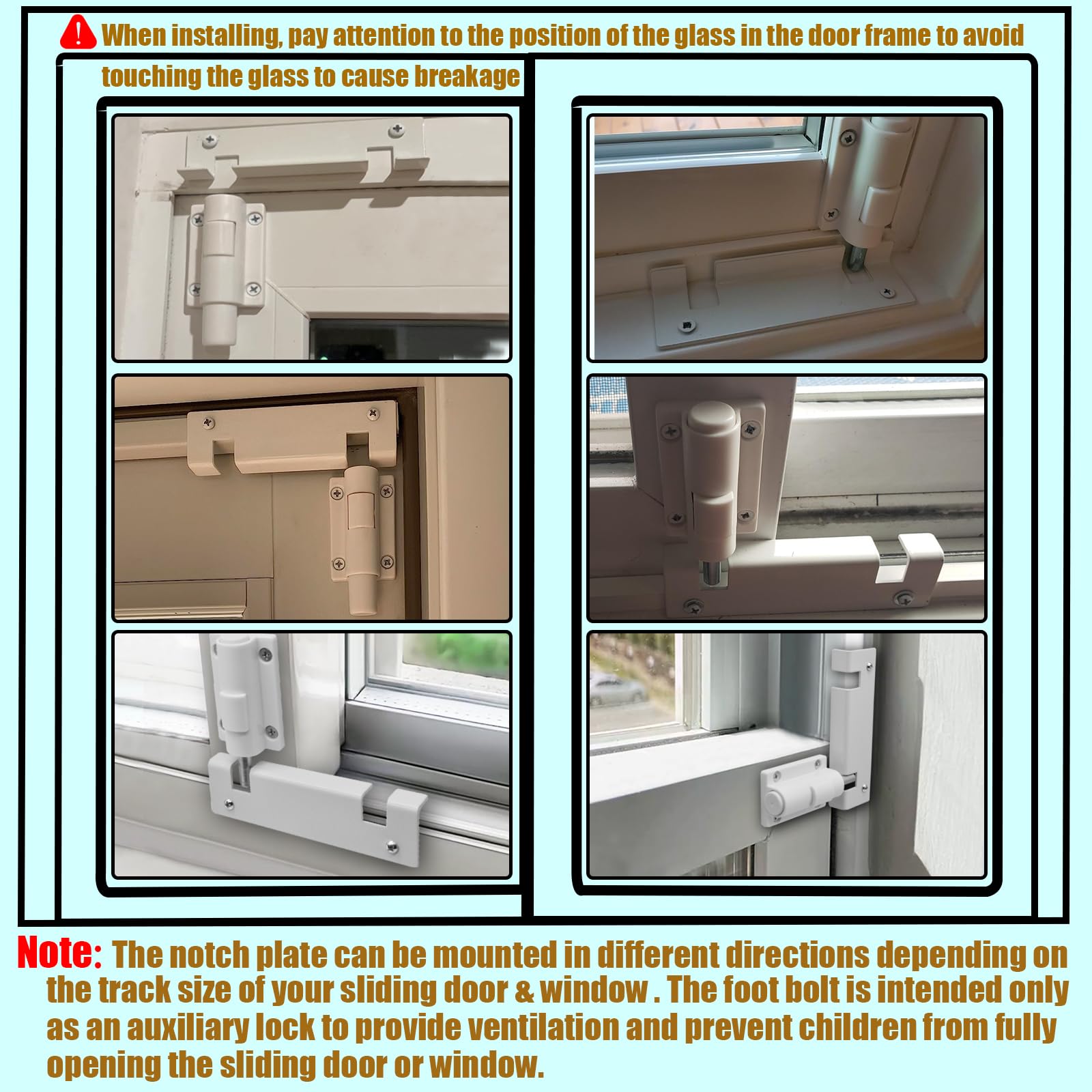 When installing, pay attention to the position of the glass in the door frame to avoid touching the glass to cause breakage

Note: The notch plate can be mounted in different directions depending on the track size of your sliding door & window . The foot bolt is intended only as an auxiliary lock to provide ventilation and prevent children from fully opening the sliding door or window.