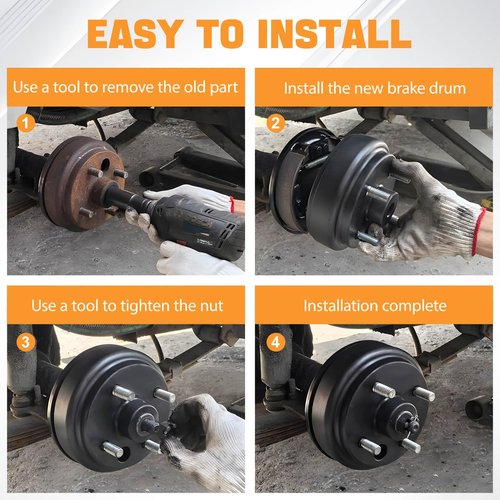 EASY TO INSTALL

Use a tool to remove the old part

1

Install the new brake drum

2

Use a tool to tighten the nut

3

Installation complete

4