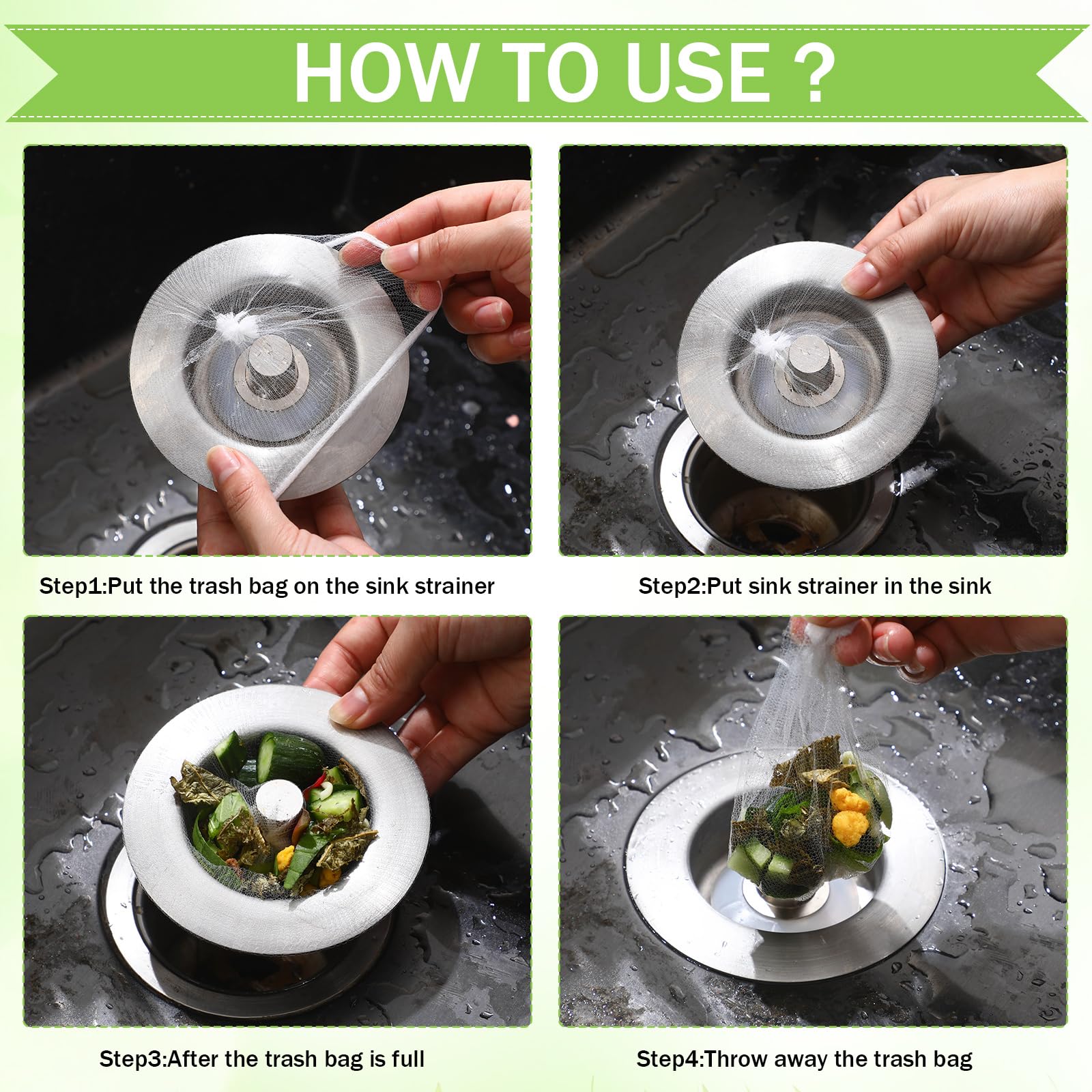 HOW TO USE ?

Step1:Put the trash bag on the sink strainer

Step2:Put sink strainer in the sink

Step3:After the trash bag is full

Step4:Throw away the trash bag