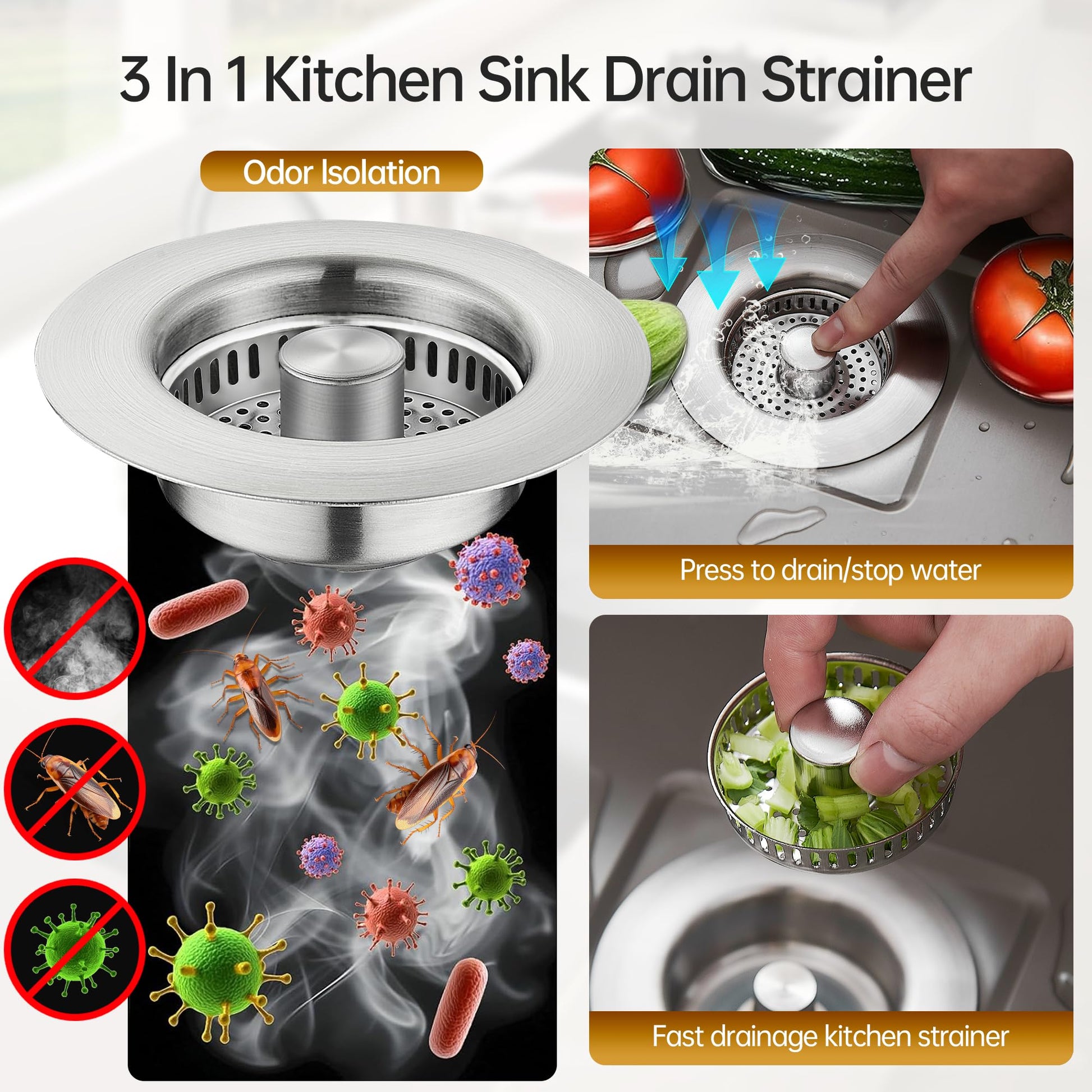 3 In 1 Kitchen Sink Drain Strainer

Odor Isolation

Press to drain/stop water

Fast drainage kitchen strainer