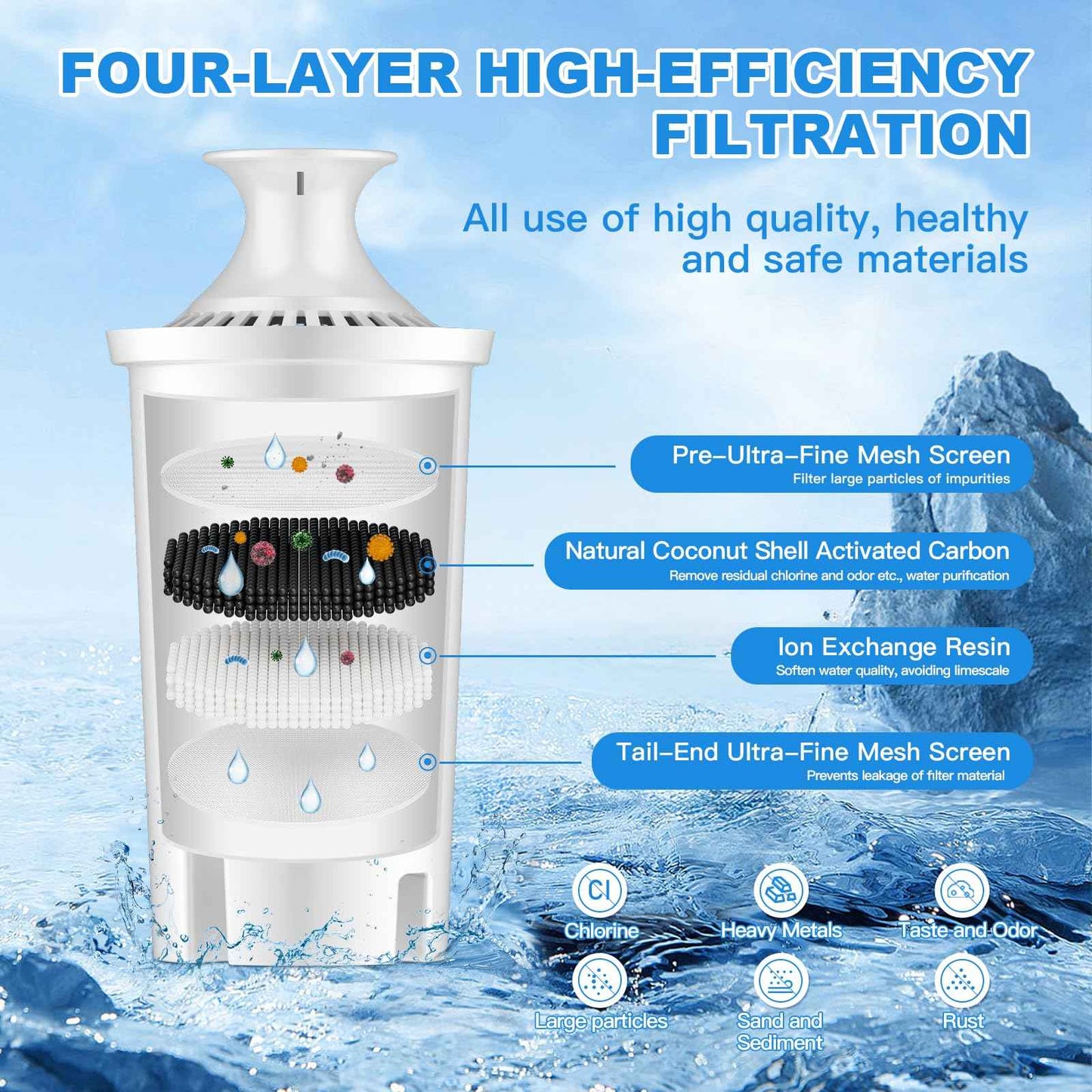 FOUR-LAYER HIGH-EFFICIENCY FILTRATION

All use of high quality, healthy and safe materials

Pre–Ultra–Fine Mesh Screen
Filter large particles of impurities

Natural Coconut Shell Activated Carbon
Remove residual chlorine and odor etc., water purification

Ion Exchange Resin
Soften water quality, avoiding limescale

Tail–End Ultra–Fine Mesh Screen
Prevents leakage of filter material

Cl
Chlorine

Heavy Metals

Taste and Odor

Large particles

Sand and Sediment

Rust