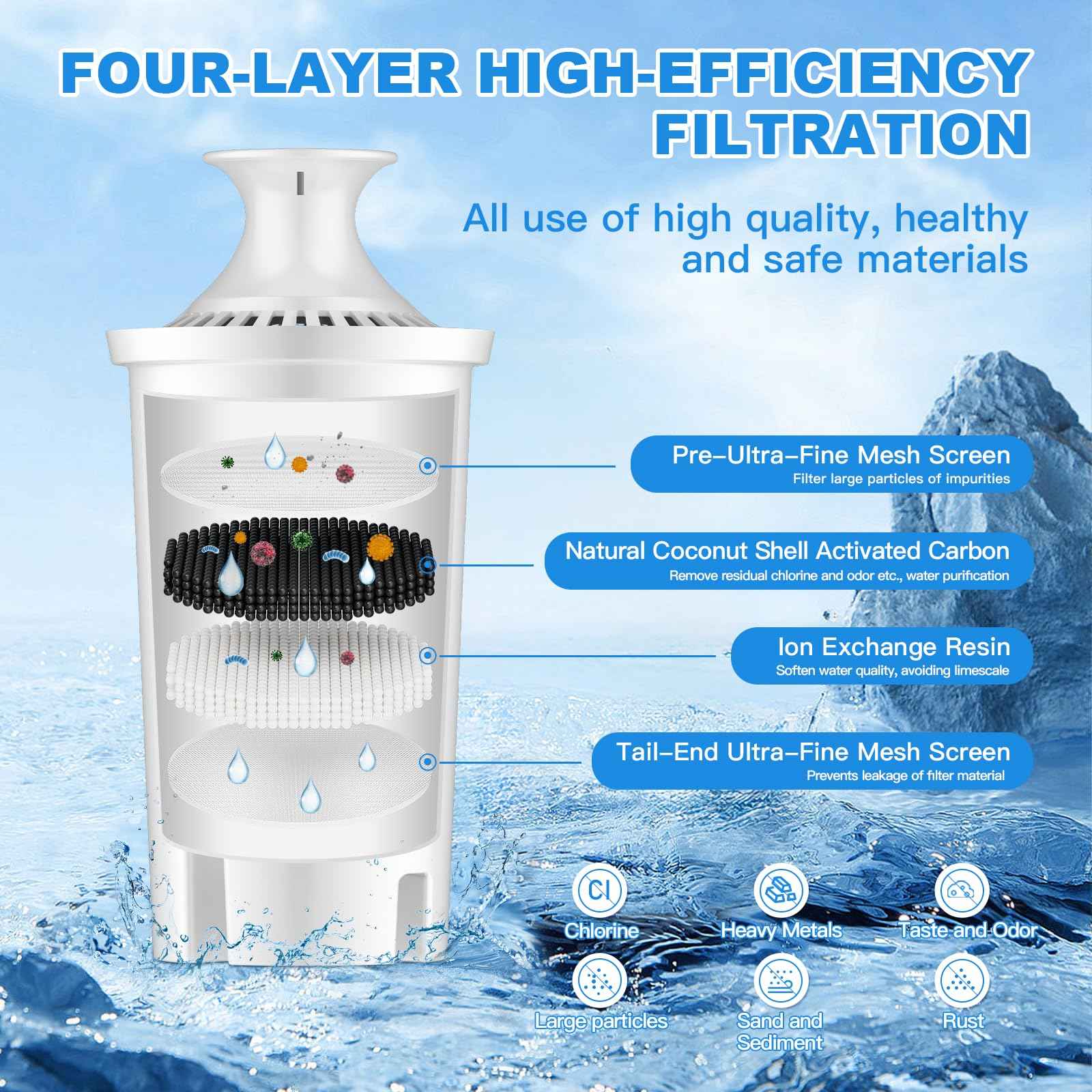 FOUR-LAYER HIGH-EFFICIENCY FILTRATION

All use of high quality, healthy and safe materials

Pre–Ultra–Fine Mesh Screen
Filter large particles of impurities

Natural Coconut Shell Activated Carbon
Remove residual chlorine and odor etc., water purification

Ion Exchange Resin
Soften water quality, avoiding limescale

Tail–End Ultra–Fine Mesh Screen
Prevents leakage of filter material

Cl
Chlorine
Heavy Metals
Taste and Odor
Large particles
Sand and Sediment
Rust