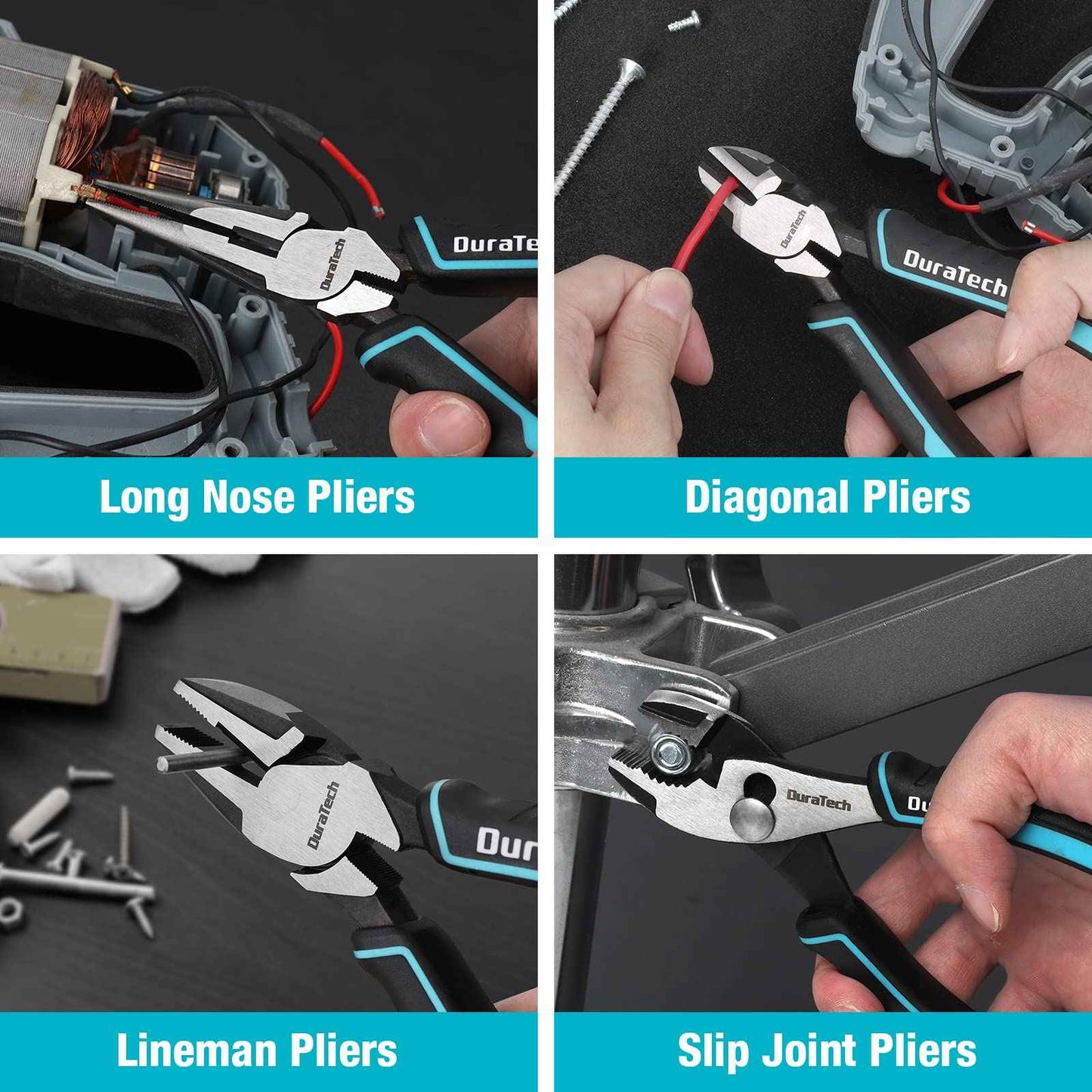 DuraTech
DuraTech
Long Nose Pliers

DuraTech
DuraTech
Diagonal Pliers

DuraTech
Dur
Lineman Pliers

DuraTech
Du
Slip Joint Pliers