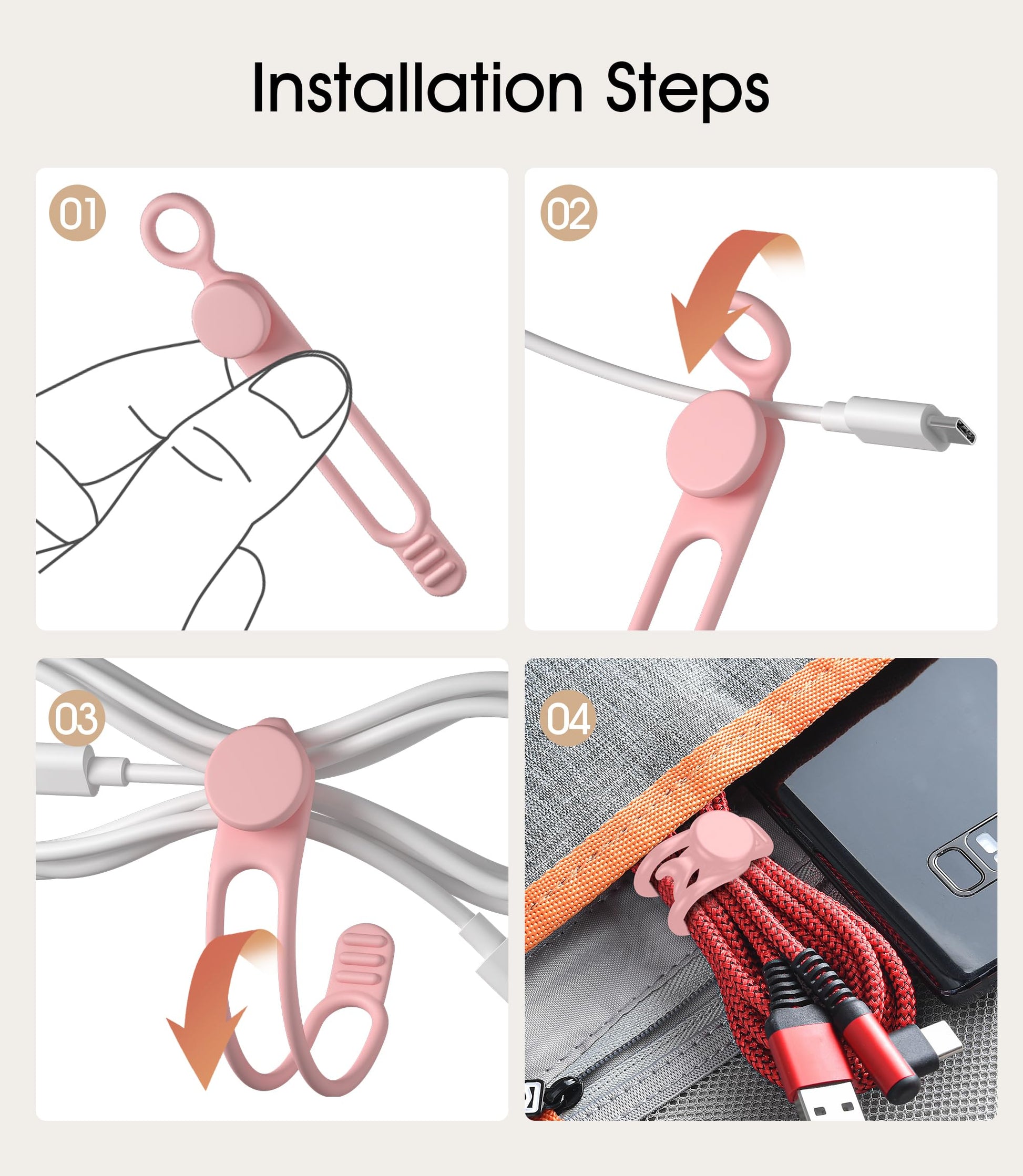 Installation Steps

01

02

03

04