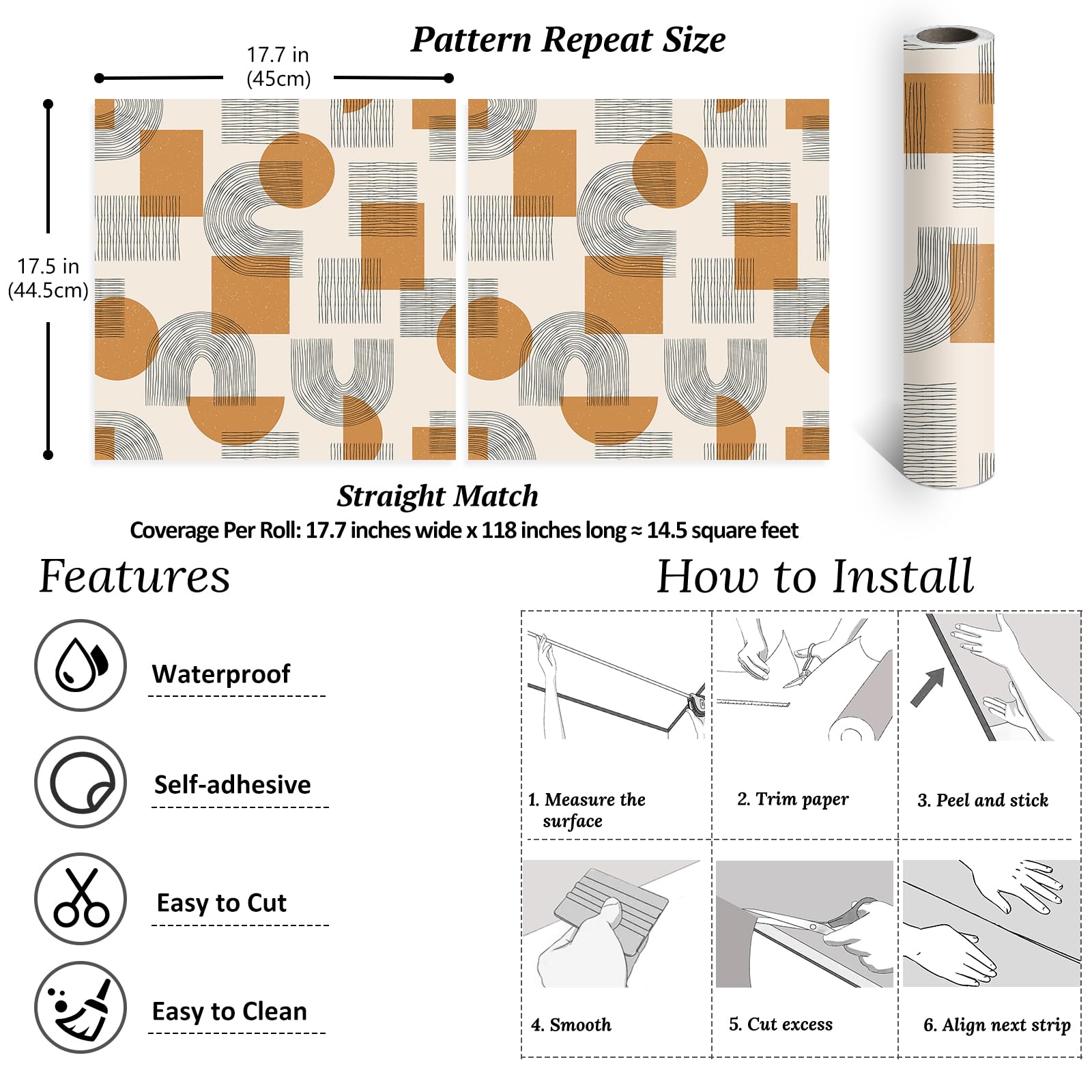 Pattern Repeat Size

17.7 in
(45cm)

17.5 in
(44.5cm)

Straight Match

Coverage Per Roll: 17.7 inches wide x 118 inches long ≈ 14.5 square feet

Features

Waterproof

Self-adhesive

Easy to Cut

Easy to Clean

How to Install

1. Measure the surface

2. Trim paper

3. Peel and stick

4. Smooth

5. Cut excess

6. Align next strip