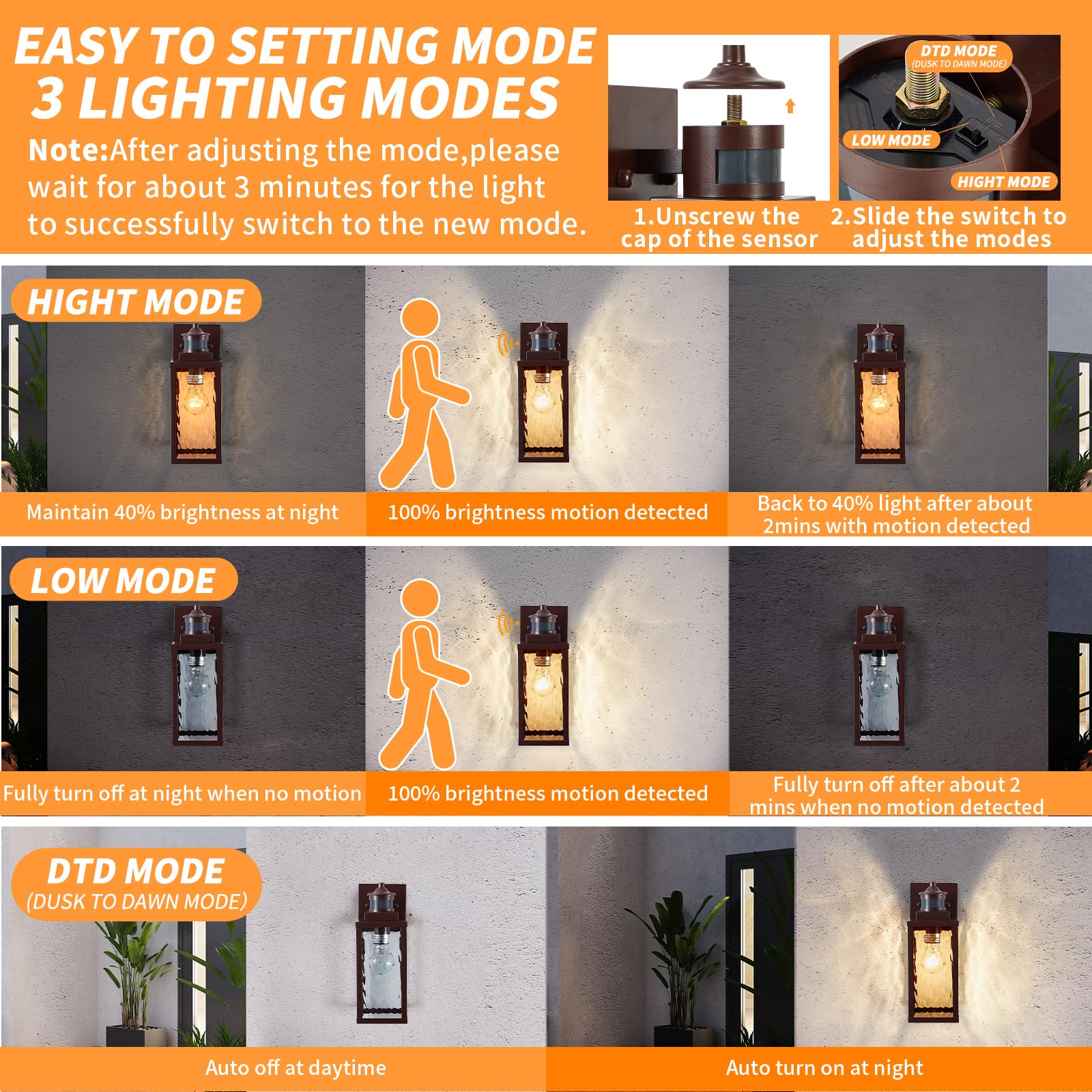 EASY TO SETTING MODE
3 LIGHTING MODES

Note:After adjusting the mode,please wait for about 3 minutes for the light to successfully switch to the new mode.

DTD MODE
(DUSK TO DAWN MODE)
LOW MODE
HIGHT MODE

1.Unscrew the cap of the sensor

2.Slide the switch to adjust the modes

HIGHT MODE

Maintain 40% brightness at night

100% brightness motion detected

Back to 40% light after about 2mins with motion detected

LOW MODE

Fully turn off at night when no motion

100% brightness motion detected

Fully turn off after about 2 mins when no motion detected

DTD MODE
(DUSK TO DAWN MODE)

Auto off at daytime

Auto turn on at night