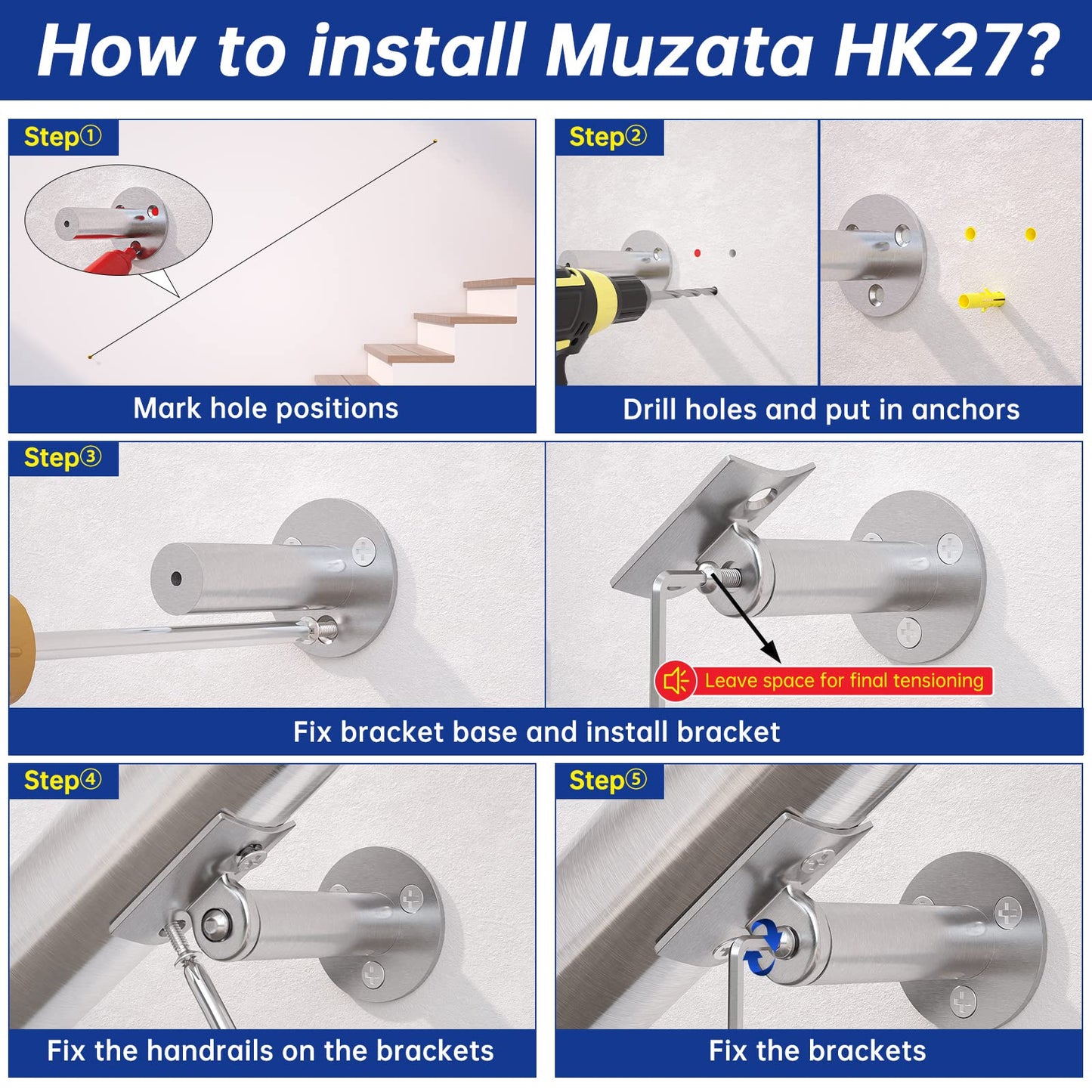 How to install Muzata HK27?

Step①

Mark hole positions

Step②

Drill holes and put in anchors

Step③

Leave space for final tensioning

Fix bracket base and install bracket

Step④

Fix the handrails on the brackets

Step⑤

Fix the brackets