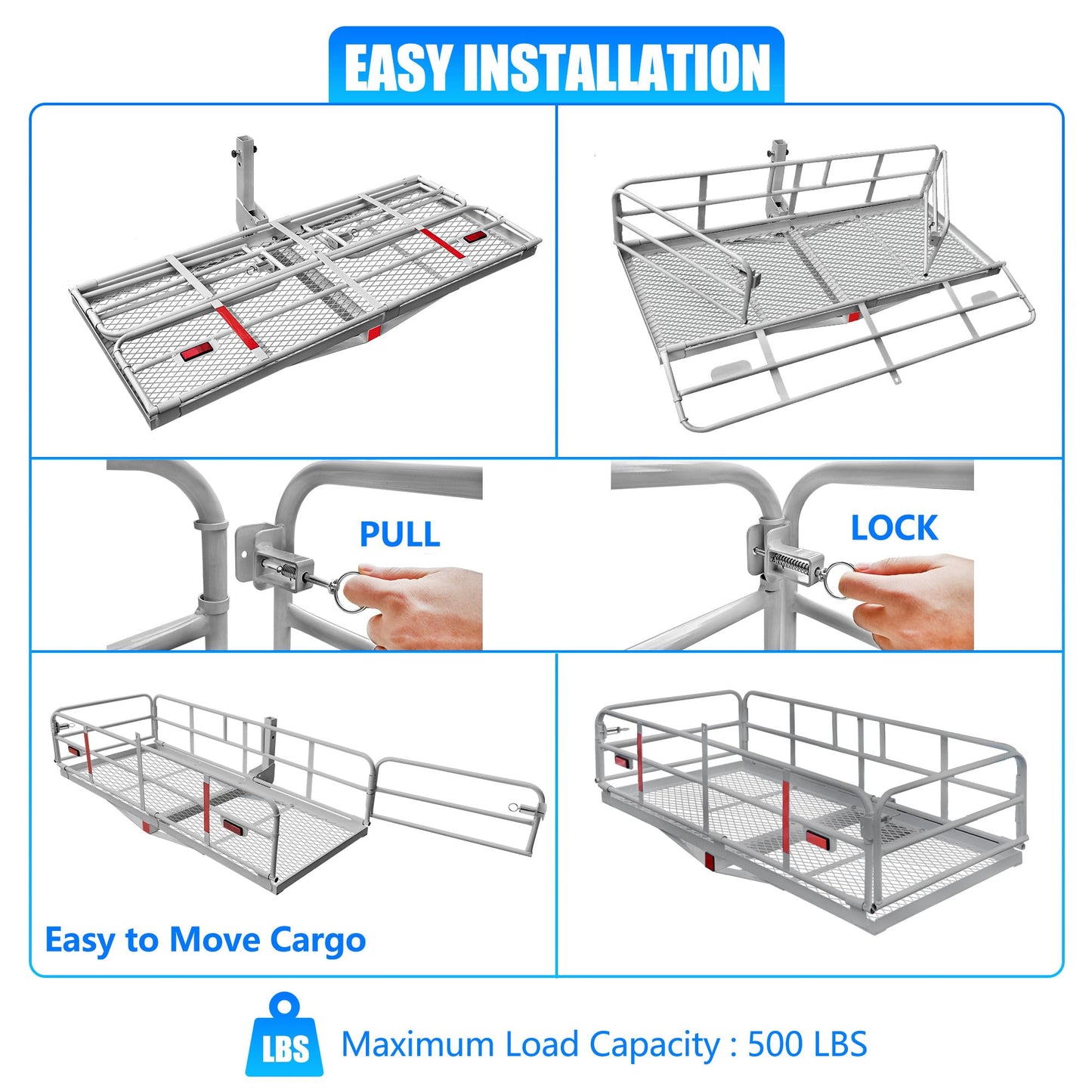 EASY INSTALLATION

PULL

LOCK

Easy to Move Cargo

LBS

Maximum Load Capacity : 500 LBS