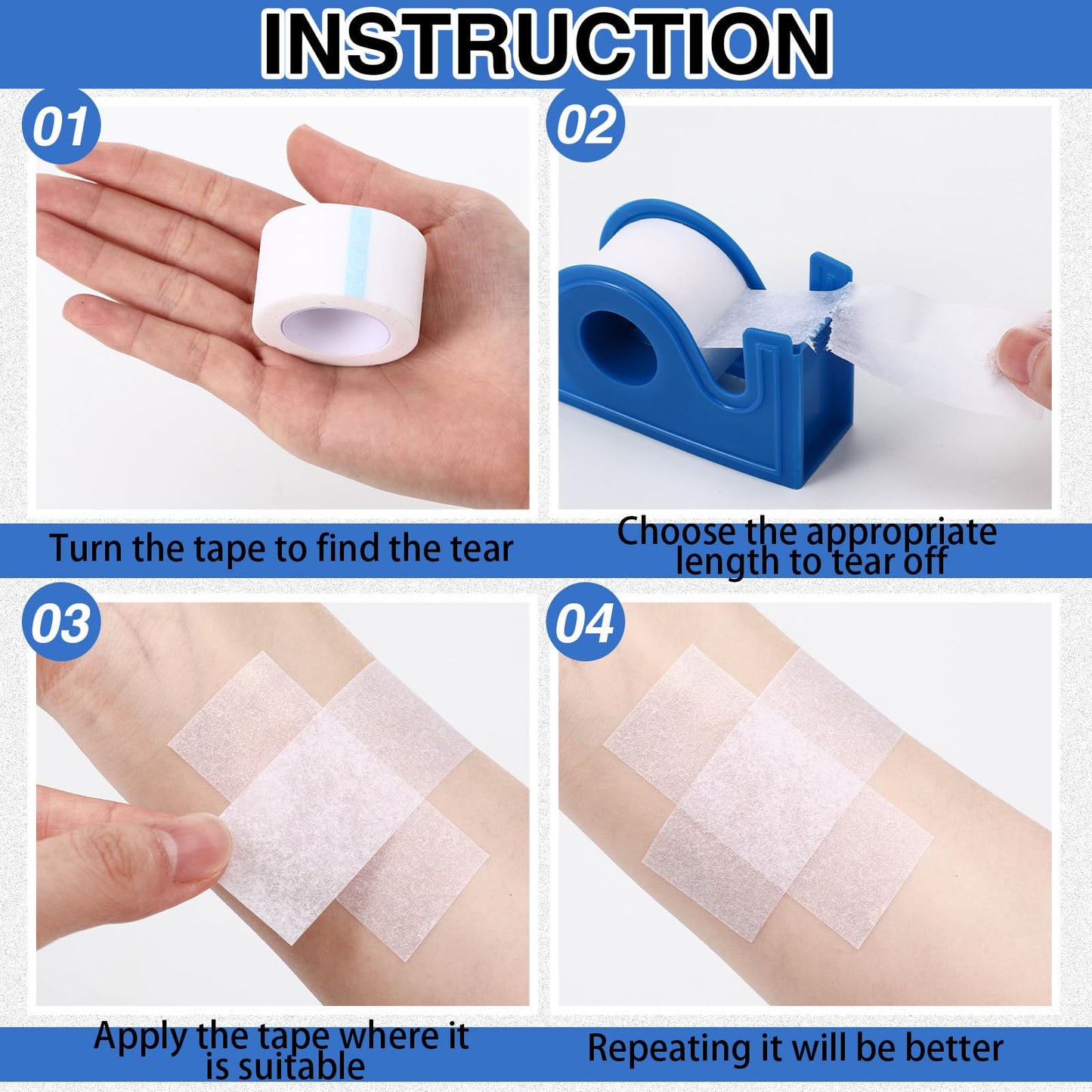 INSTRUCTION

01

Turn the tape to find the tear

02

Choose the appropriate length to tear off

03

Apply the tape where it is suitable

04

Repeating it will be better