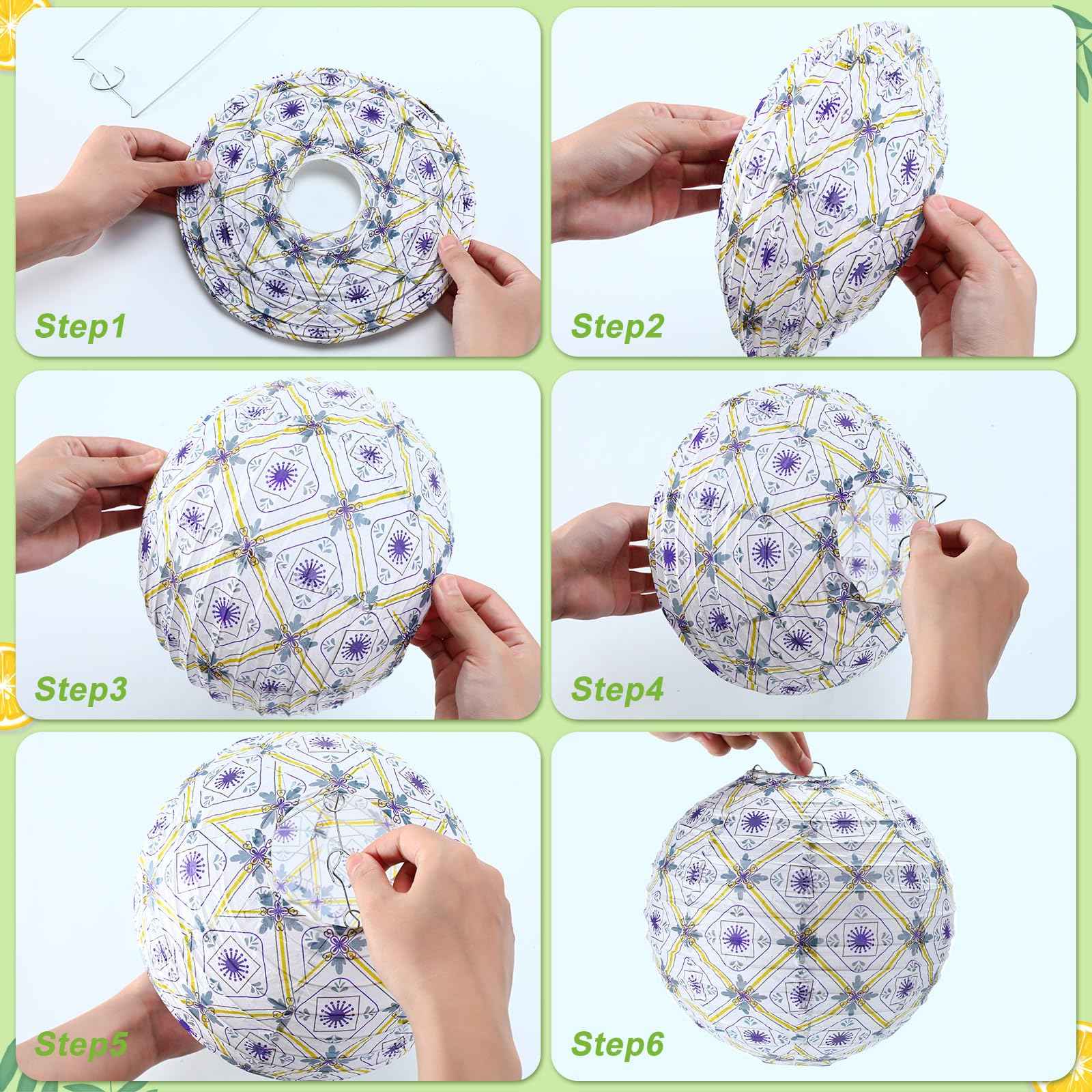 Step1

Step2

Step3

Step4

Step5

Step6