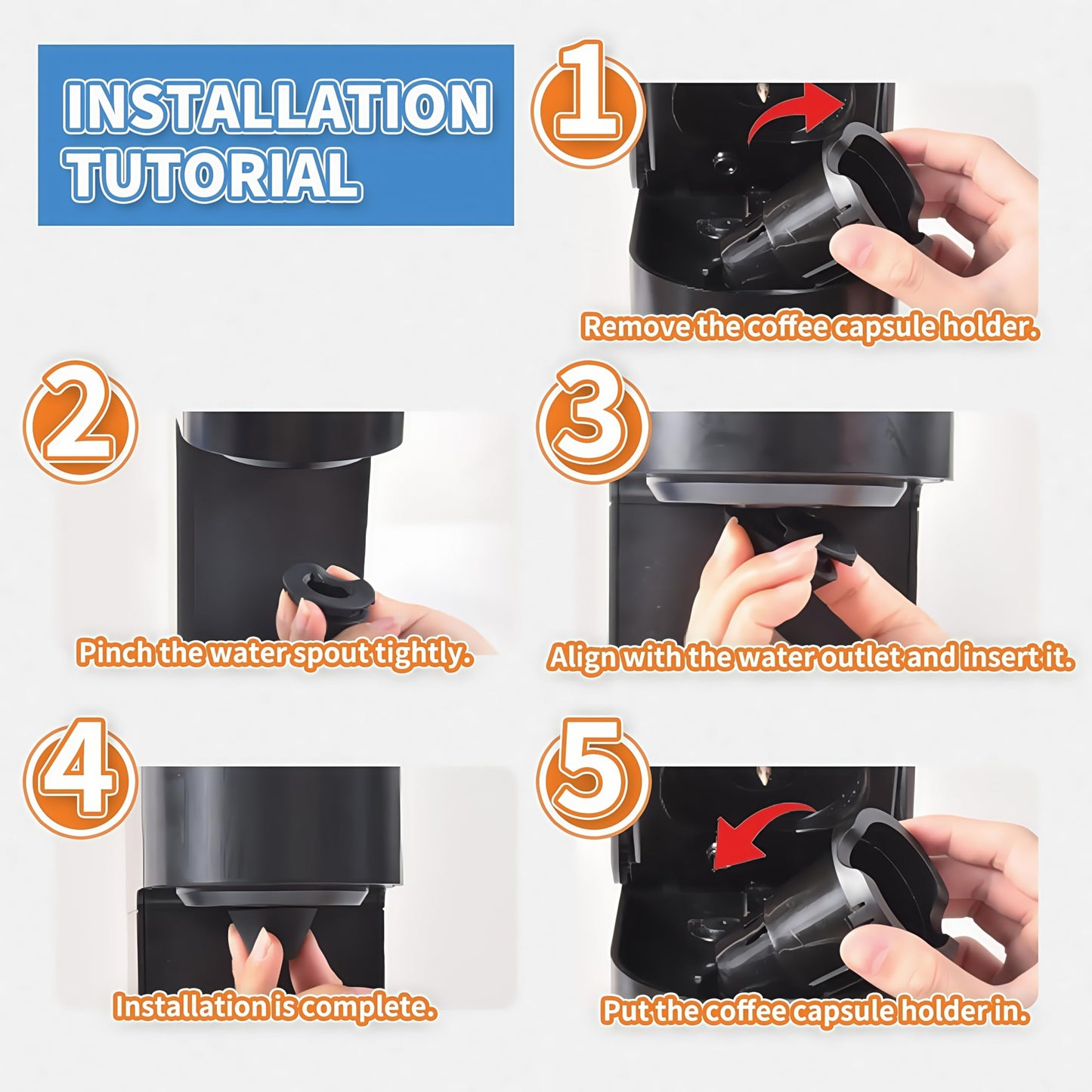 INSTALLATION TUTORIAL

1

Remove the coffee capsule holder.

2

Pinch the water spout tightly.

3

Align with the water outlet and insert it.

4

Installation is complete.

5

Put the coffee capsule holder in.