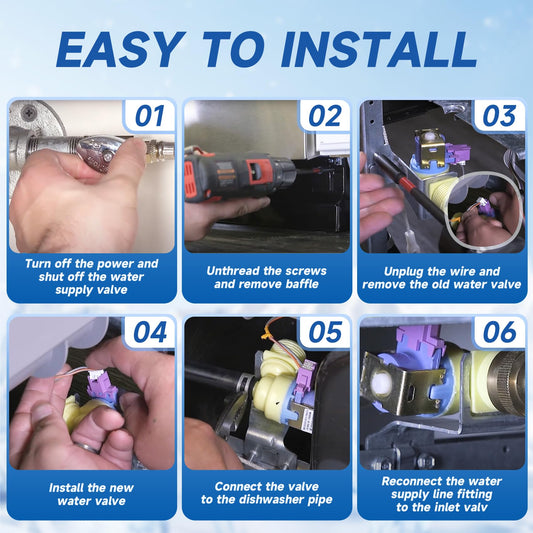 EASY TO INSTALL

01

Turn off the power and shut off the water supply valve

02

Unthread the screws and remove baffle

03

Unplug the wire and remove the old water valve

04

Install the new water valve

05

Connect the valve to the dishwasher pipe

06

Reconnect the water supply line fitting to the inlet valv