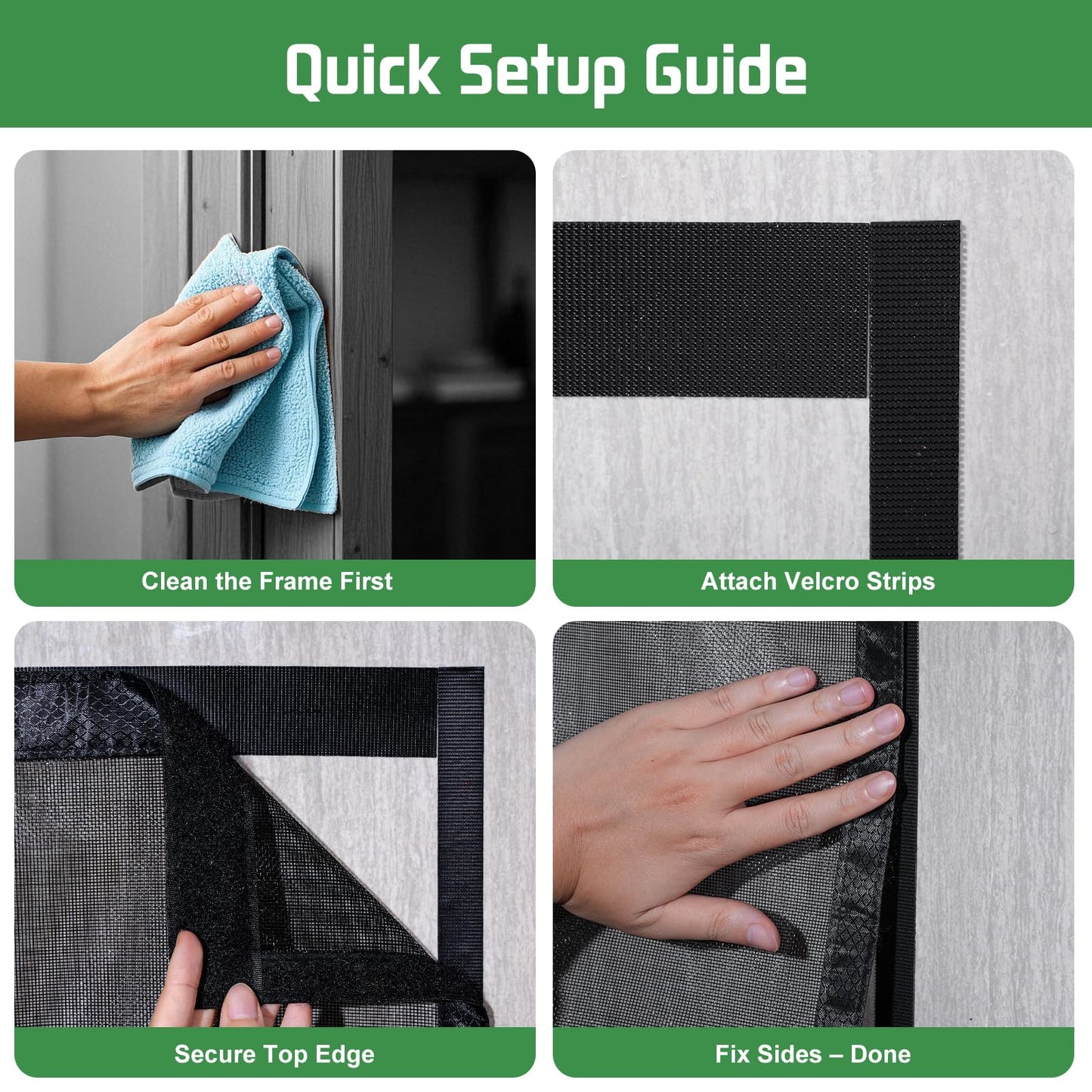 Quick Setup Guide

Clean the Frame First

Attach Velcro Strips

Secure Top Edge

Fix Sides – Done