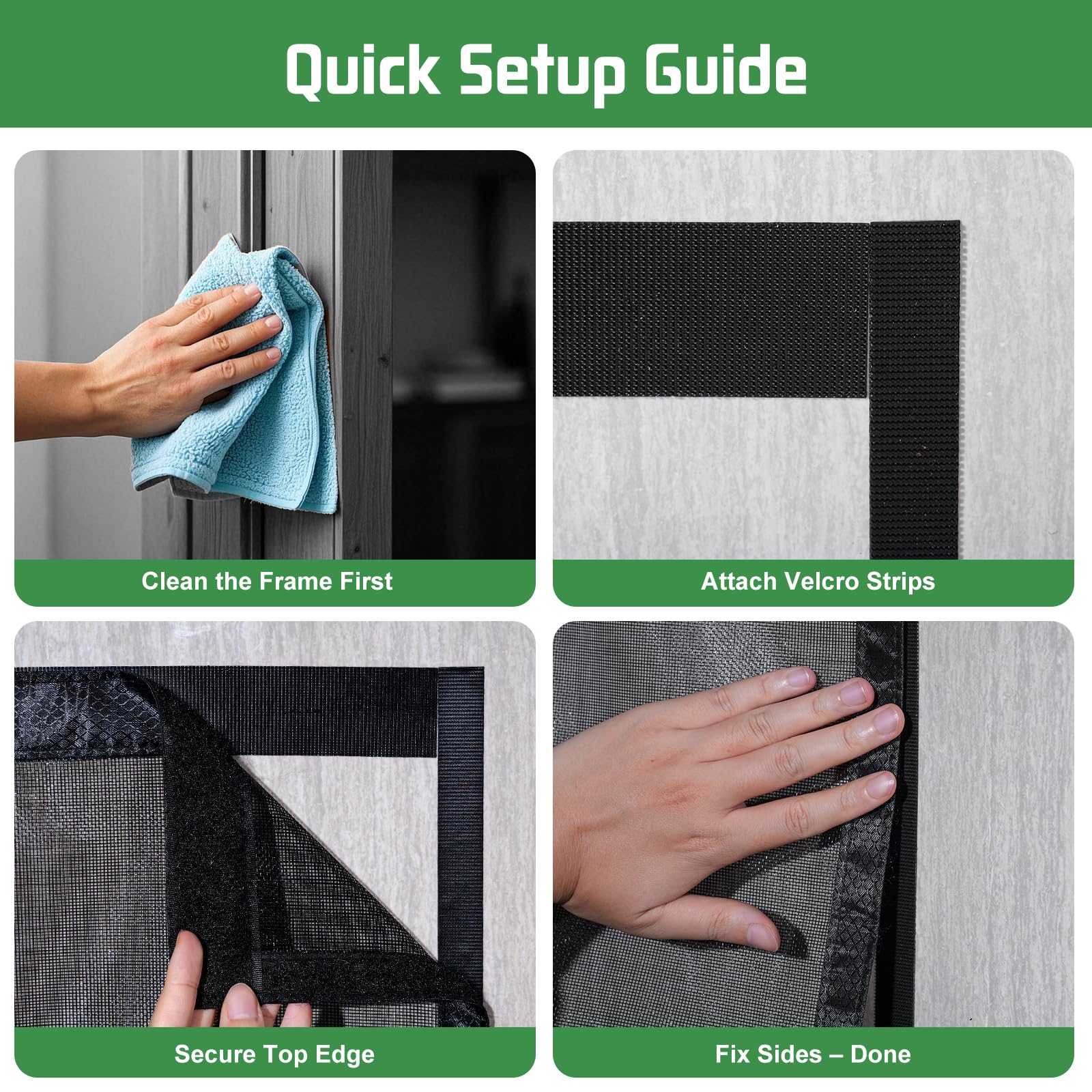 Quick Setup Guide

Clean the Frame First

Attach Velcro Strips

Secure Top Edge

Fix Sides – Done