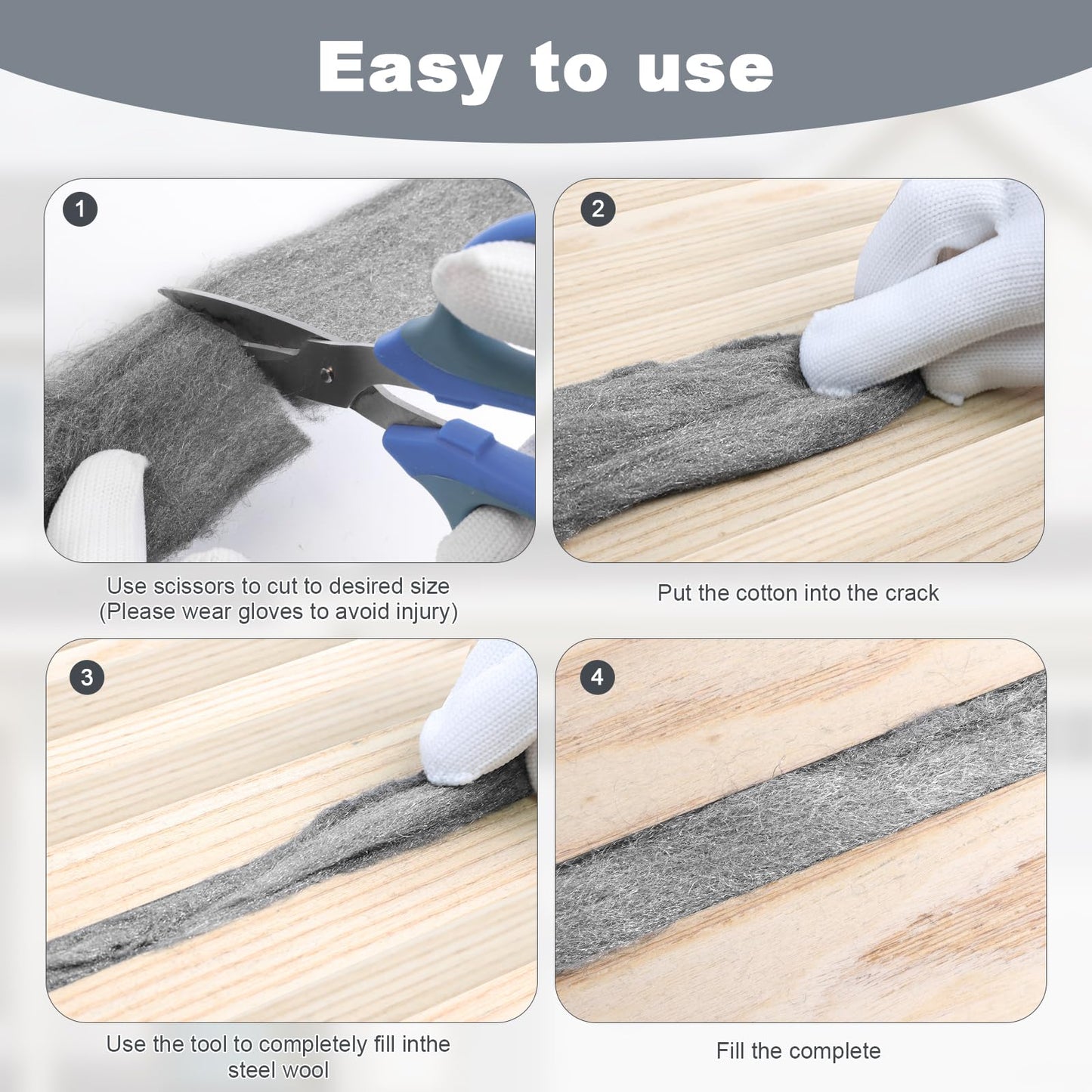 Easy to use

1

Use scissors to cut to desired size (Please wear gloves to avoid injury)

2

Put the cotton into the crack

3

Use the tool to completely fill inthe steel wool

4

Fill the complete