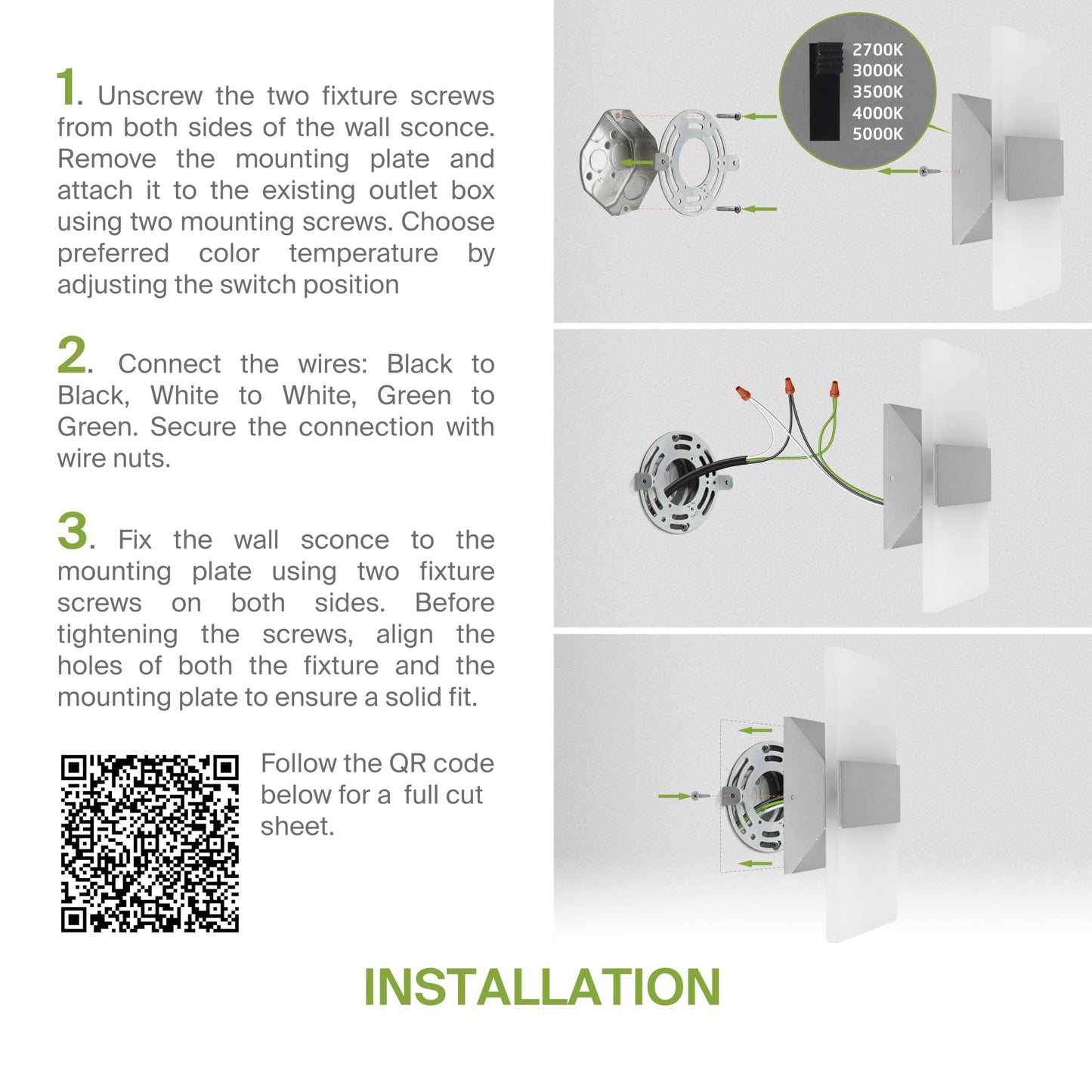 1. Unscrew the two fixture screws from both sides of the wall sconce. Remove the mounting plate and attach it to the existing outlet box using two mounting screws. Choose preferred color temperature by adjusting the switch position

2. Connect the wires: Black to Black, White to White, Green to Green. Secure the connection with wire nuts.

3. Fix the wall sconce to the mounting plate using two fixture screws on both sides. Before tightening the screws, align the holes of both the fixture and the mounting plate to ensure a solid fit.

Follow the QR code below for a full cut sheet.

2700K
3000K
3500K
4000K
5000K

INSTALLATION