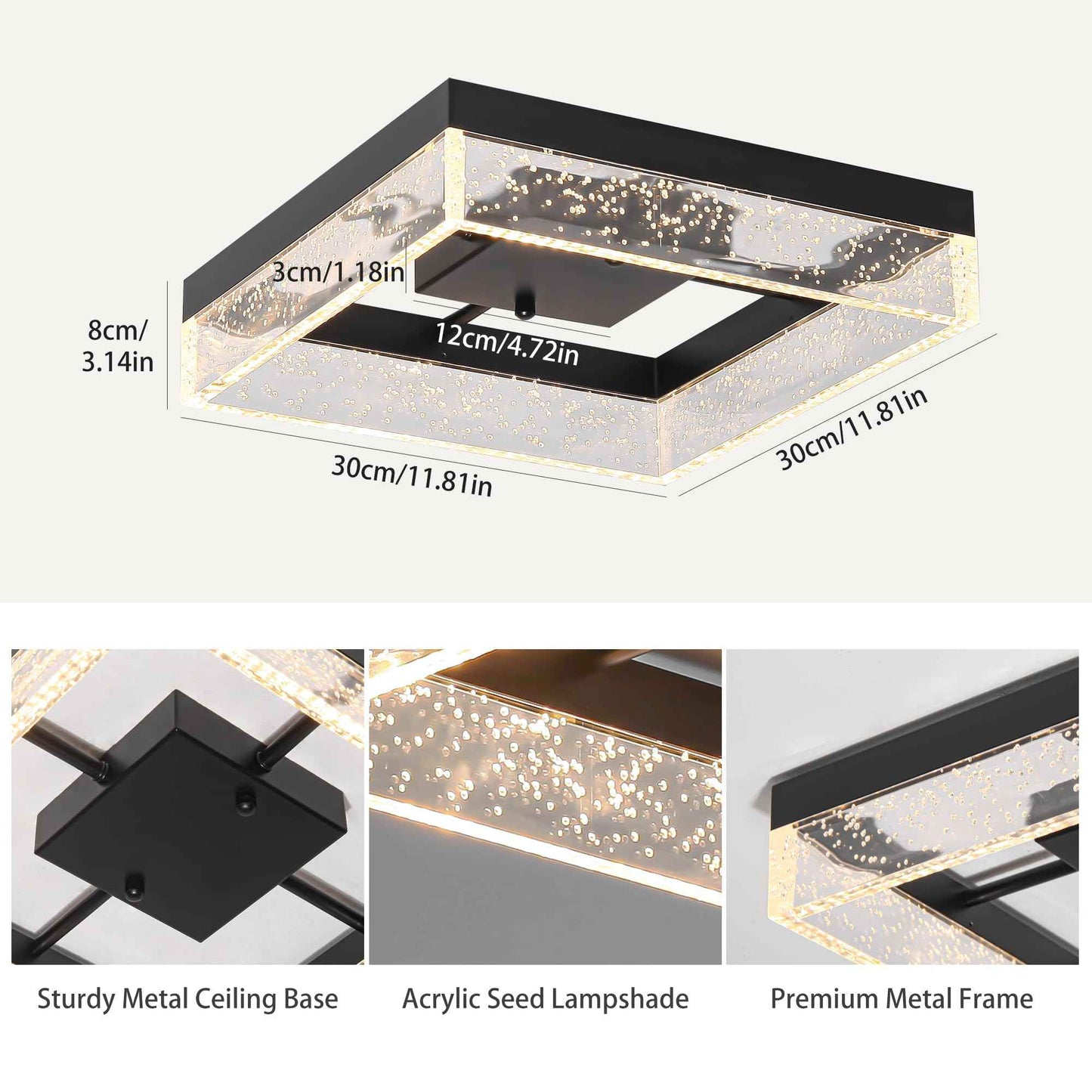 3cm/1.18in

8cm/
3.14in

12cm/4.72in

30cm/11.81in

30cm/11.81in

Sturdy Metal Ceiling Base

Acrylic Seed Lampshade

Premium Metal Frame