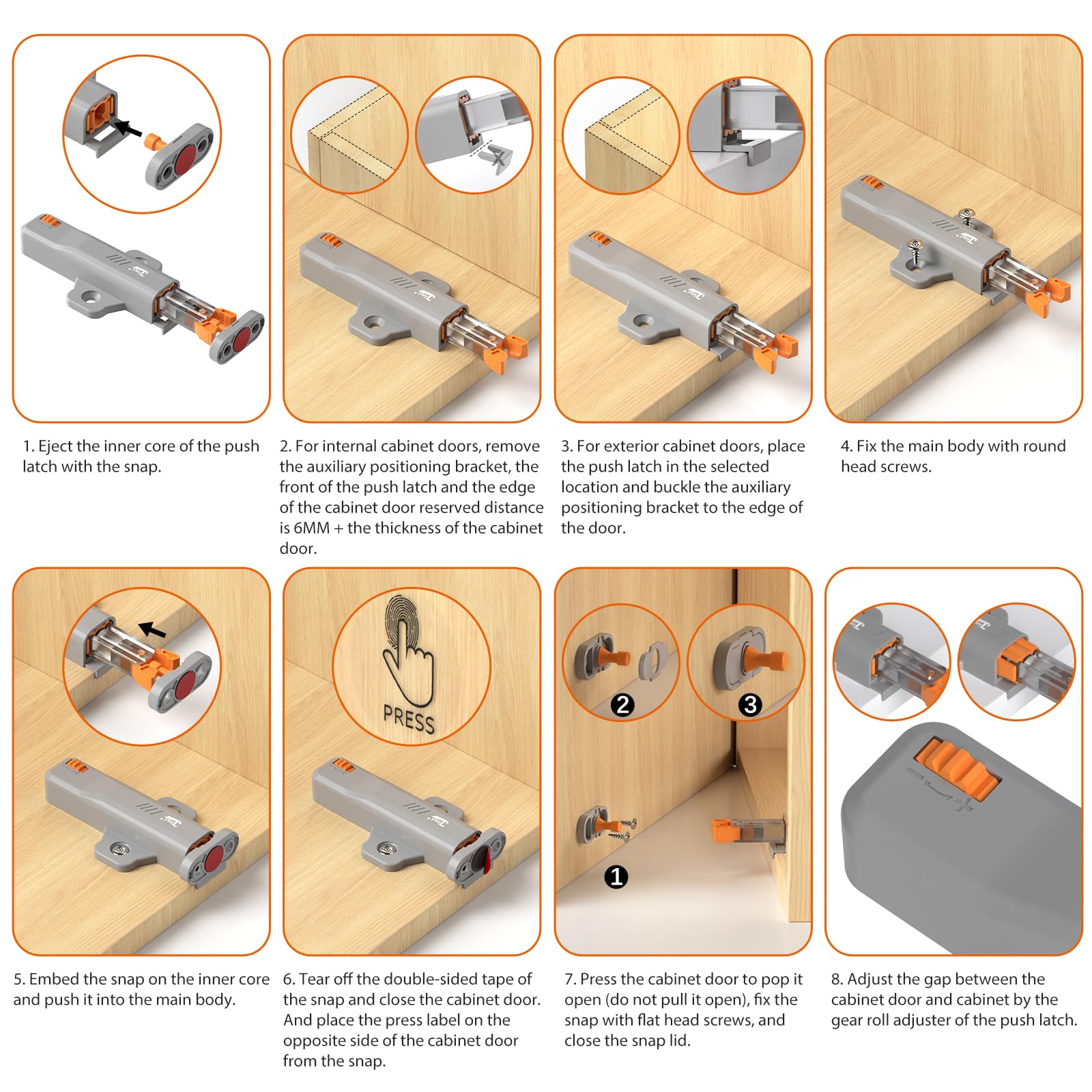 1. Eject the inner core of the push latch with the snap.

2. For internal cabinet doors, remove the auxiliary positioning bracket, the front of the push latch and the edge of the cabinet door reserved distance is 6MM + the thickness of the cabinet door.

3. For exterior cabinet doors, place the push latch in the selected location and buckle the auxiliary positioning bracket to the edge of the door.

4. Fix the main body with round head screws.

PRESS

2

3

1

5. Embed the snap on the inner core and push it into the main body.

6. Tear off the double-sided tape of the snap and close the cabinet door. And place the press label on the opposite side of the cabinet door from the snap.

7. Press the cabinet door to pop it open (do not pull it open), fix the snap with flat head screws, and close the snap lid.

8. Adjust the gap between the cabinet door and cabinet by the gear roll adjuster of the push latch.