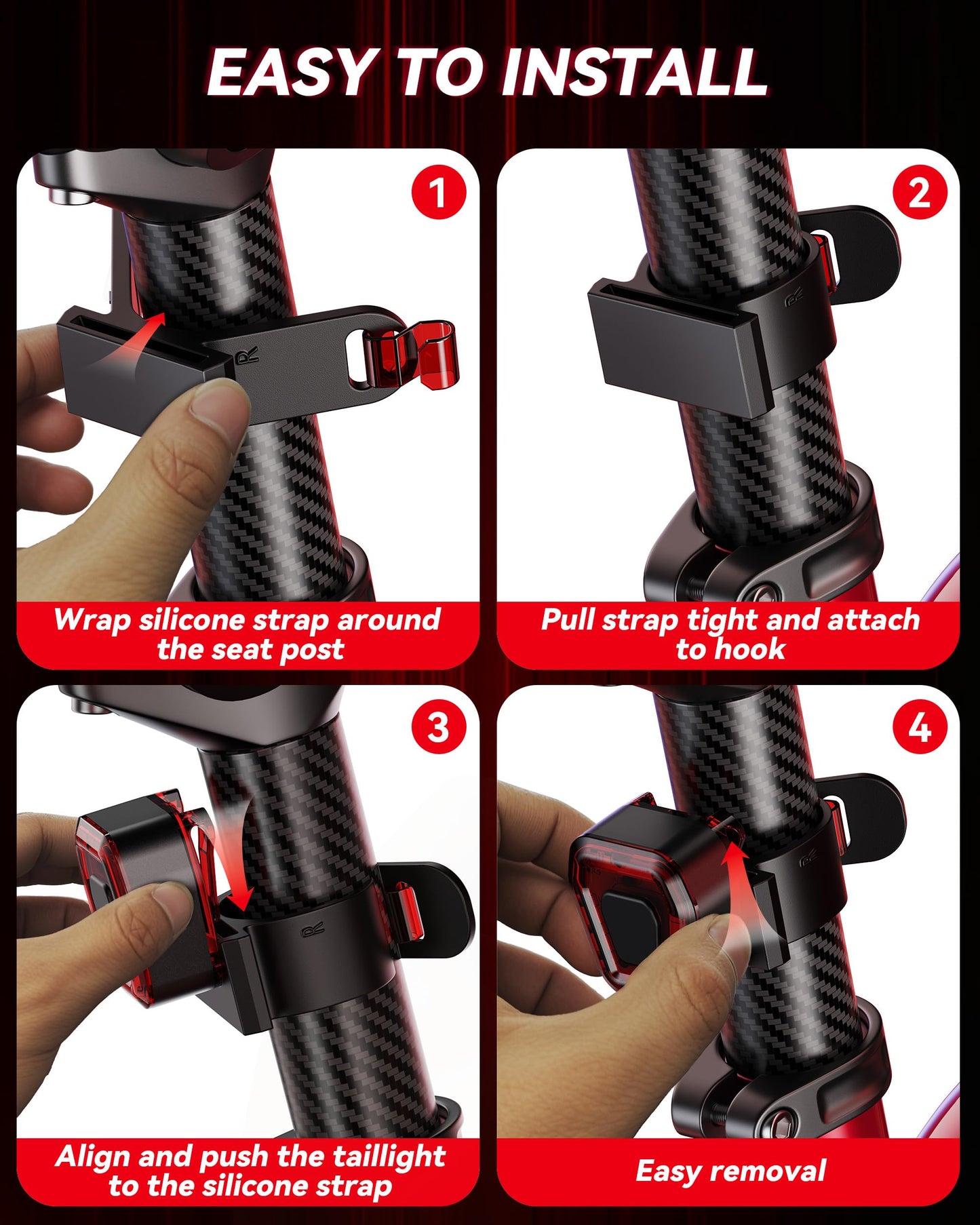 EASY TO INSTALL

1

Wrap silicone strap around the seat post

2

Pull strap tight and attach to hook

3

Align and push the taillight to the silicone strap

4

Easy removal