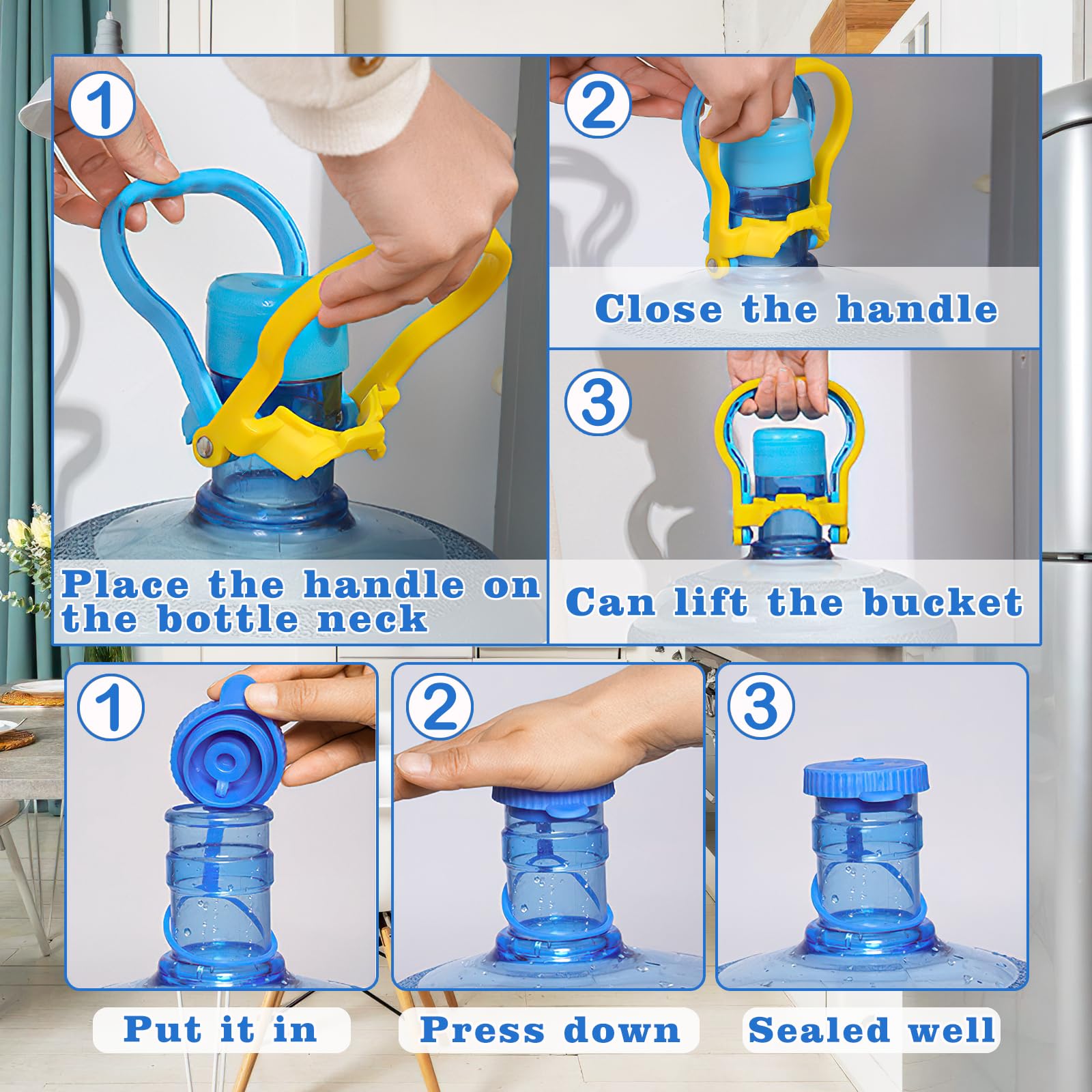 1

Place the handle on the bottle neck

2

Close the handle

3

Can lift the bucket

1

Put it in

2

Press down

3

Sealed well