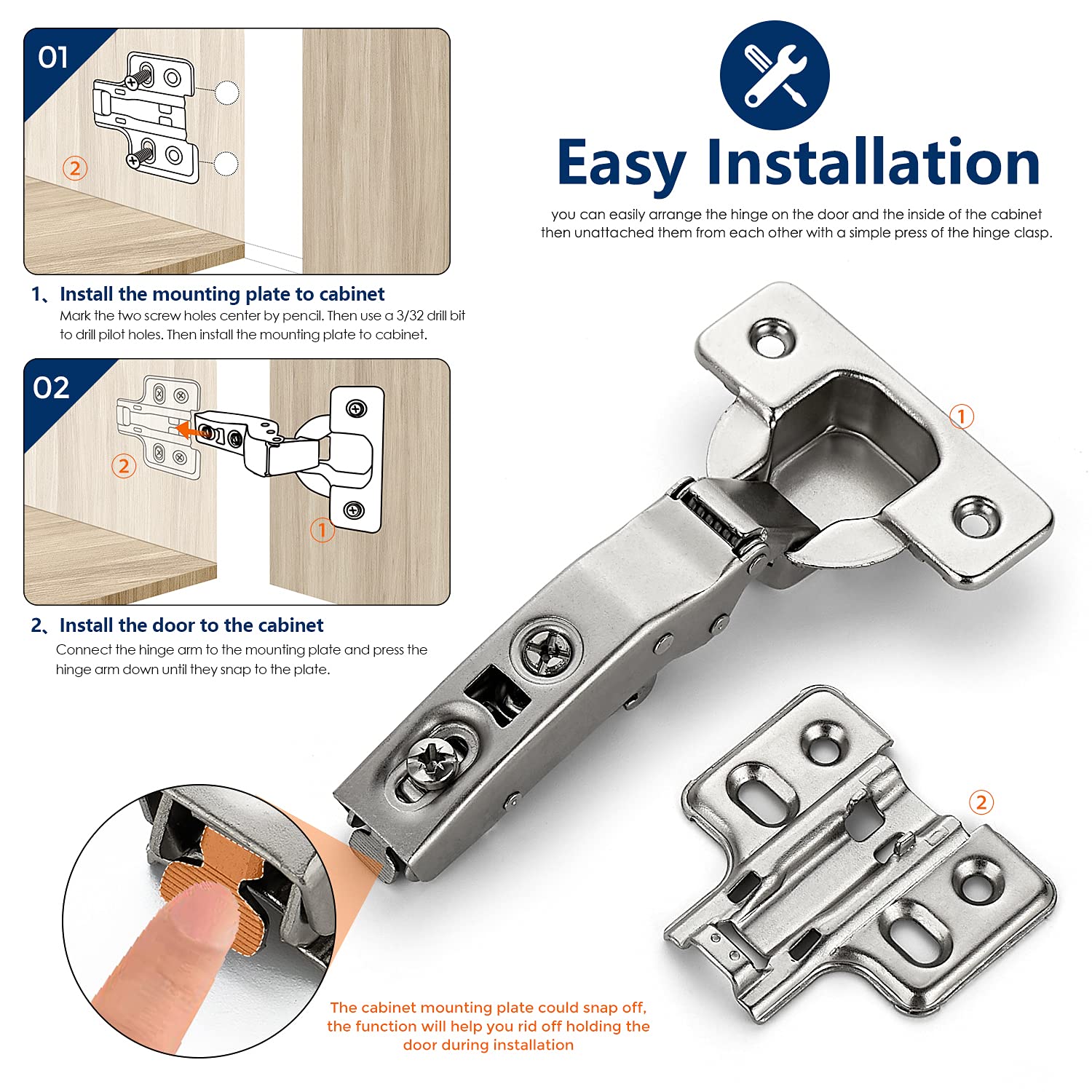 01

②

1、Install the mounting plate to cabinet
Mark the two screw holes center by pencil. Then use a 3/32 drill bit to drill pilot holes. Then install the mounting plate to cabinet.

02

②

①

2、Install the door to the cabinet
Connect the hinge arm to the mounting plate and press the hinge arm down until they snap to the plate.

Easy Installation

you can easily arrange the hinge on the door and the inside of the cabinet then unattached them from each other with a simple press of the hinge clasp.

①

②

The cabinet mounting plate could snap off, the function will help you rid off holding the door during installation