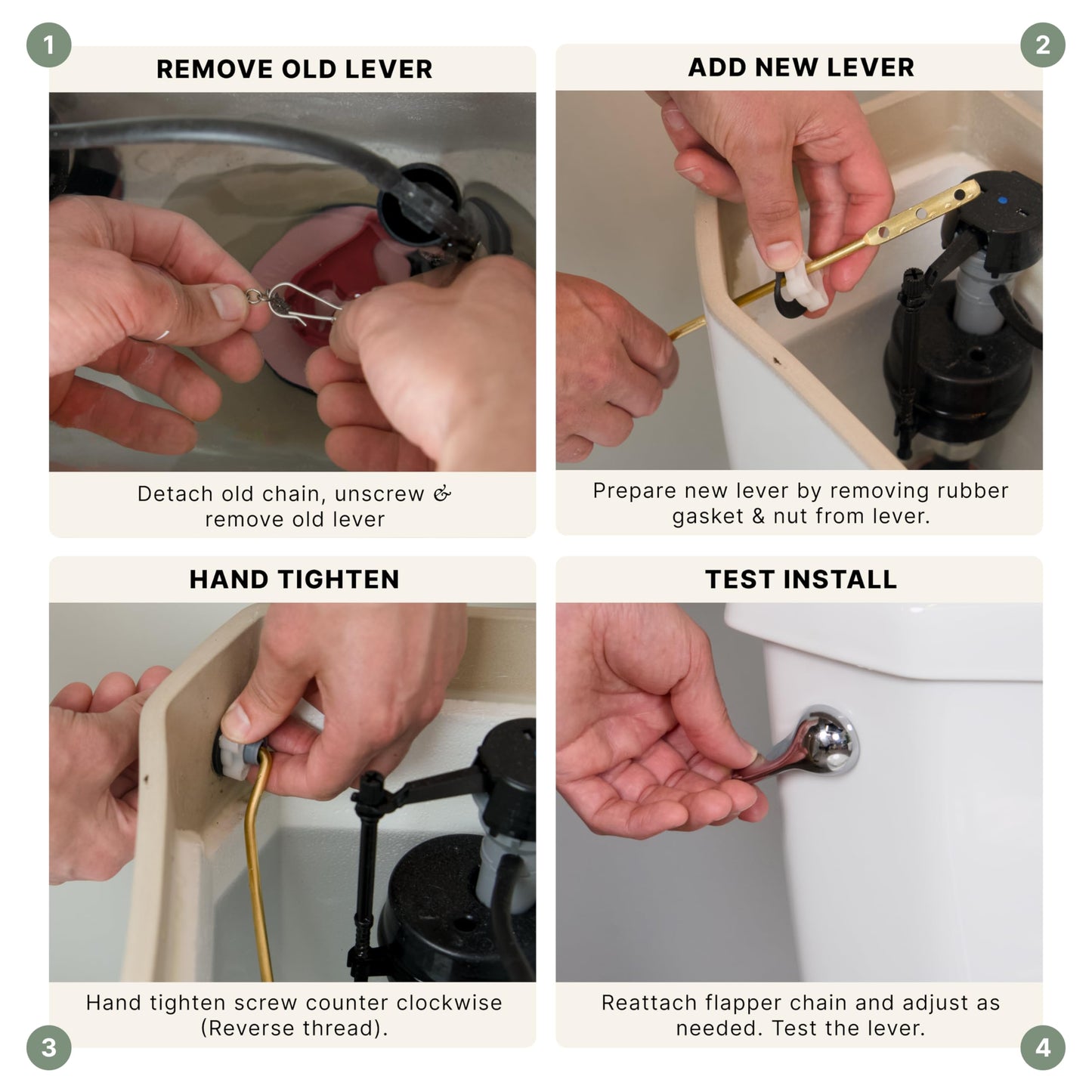 1

REMOVE OLD LEVER

Detach old chain, unscrew & remove old lever

2

ADD NEW LEVER

Prepare new lever by removing rubber gasket & nut from lever.

HAND TIGHTEN

Hand tighten screw counter clockwise (Reverse thread).

3

TEST INSTALL

Reattach flapper chain and adjust as needed. Test the lever.

4