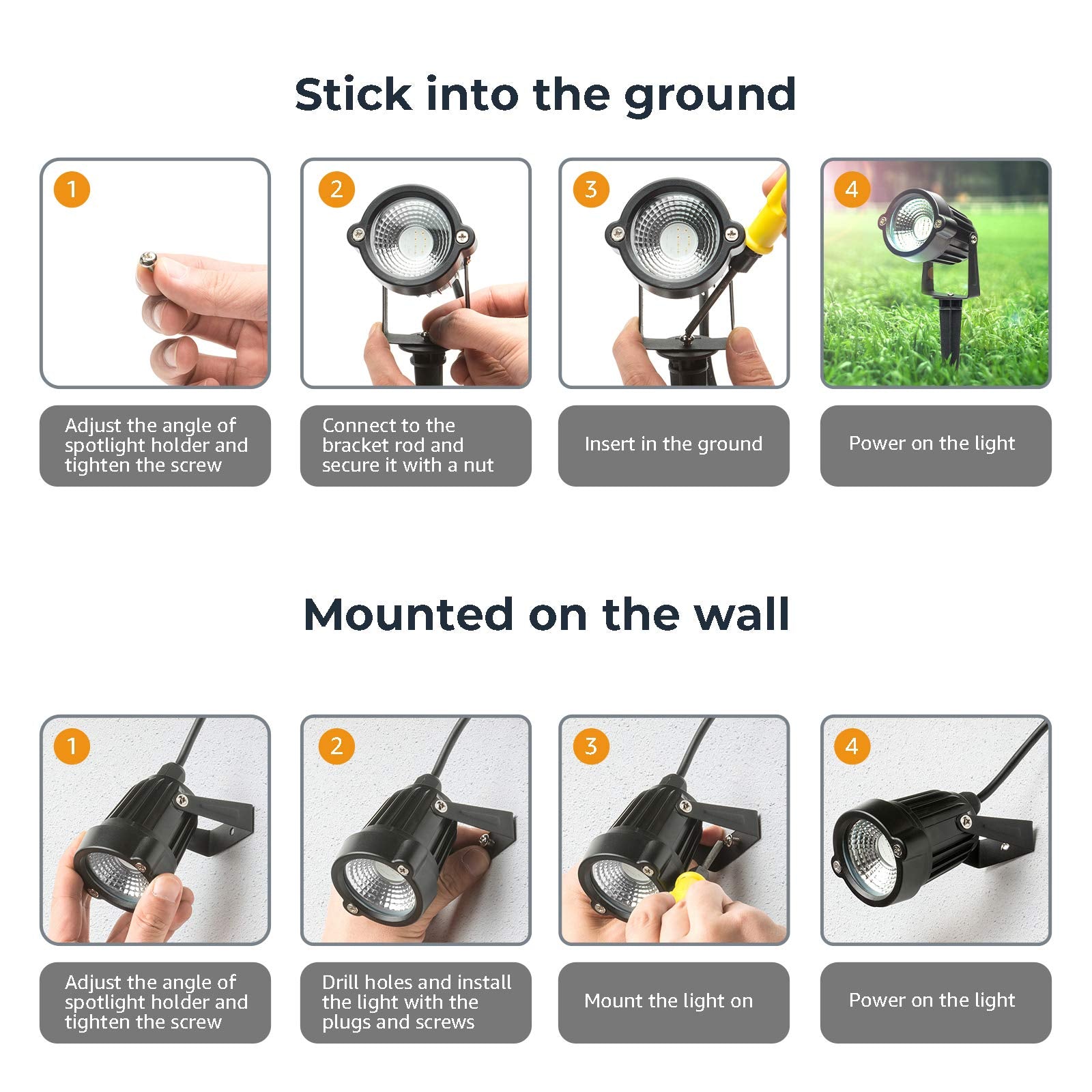 Stick into the ground

1

Adjust the angle of spotlight holder and tighten the screw

2

Connect to the bracket rod and secure it with a nut

3

Insert in the ground

4

Power on the light

Mounted on the wall

1

Adjust the angle of spotlight holder and tighten the screw

2

Drill holes and install the light with the plugs and screws

3

Mount the light on

4

Power on the light