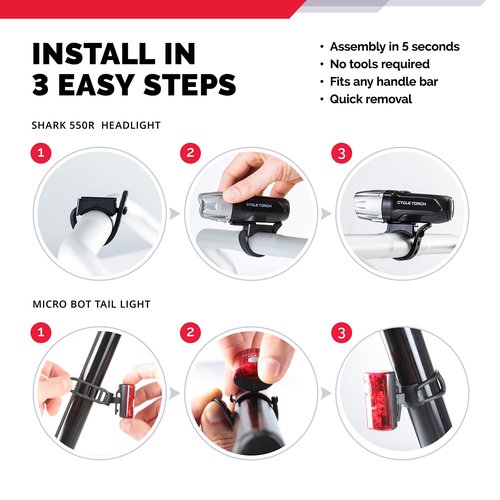 INSTALL IN
3 EASY STEPS

• Assembly in 5 seconds
• No tools required
• Fits any handle bar
• Quick removal

SHARK 550R  HEADLIGHT

1

2

CYCLE TORCH

3

CYCLE TORCH

MICRO BOT TAIL LIGHT

1

2

3