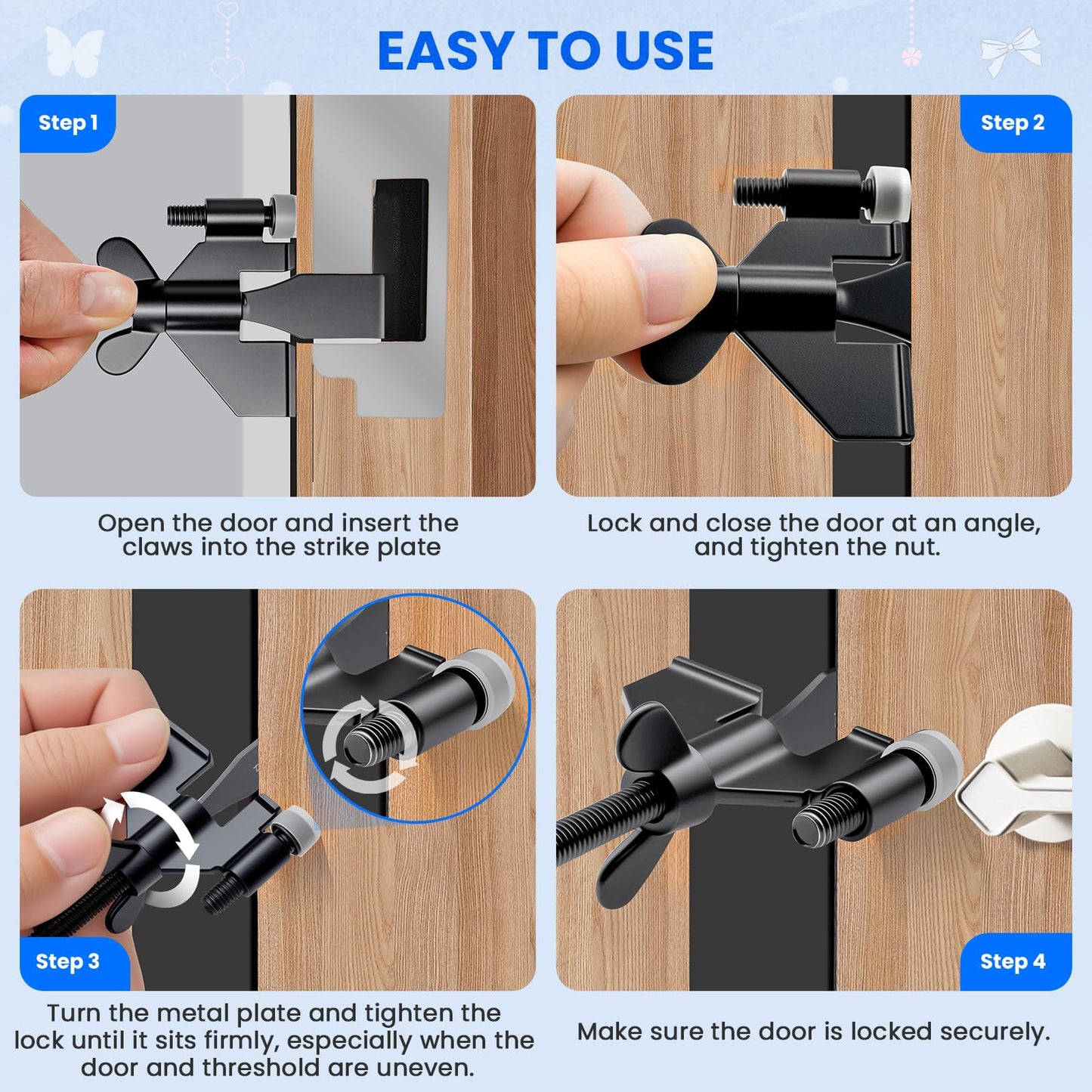 EASY TO USE

Step 1

Open the door and insert the claws into the strike plate

Step 2

Lock and close the door at an angle, and tighten the nut.

Step 3

Turn the metal plate and tighten the lock until it sits firmly, especially when the door and threshold are uneven.

Step 4

Make sure the door is locked securely.