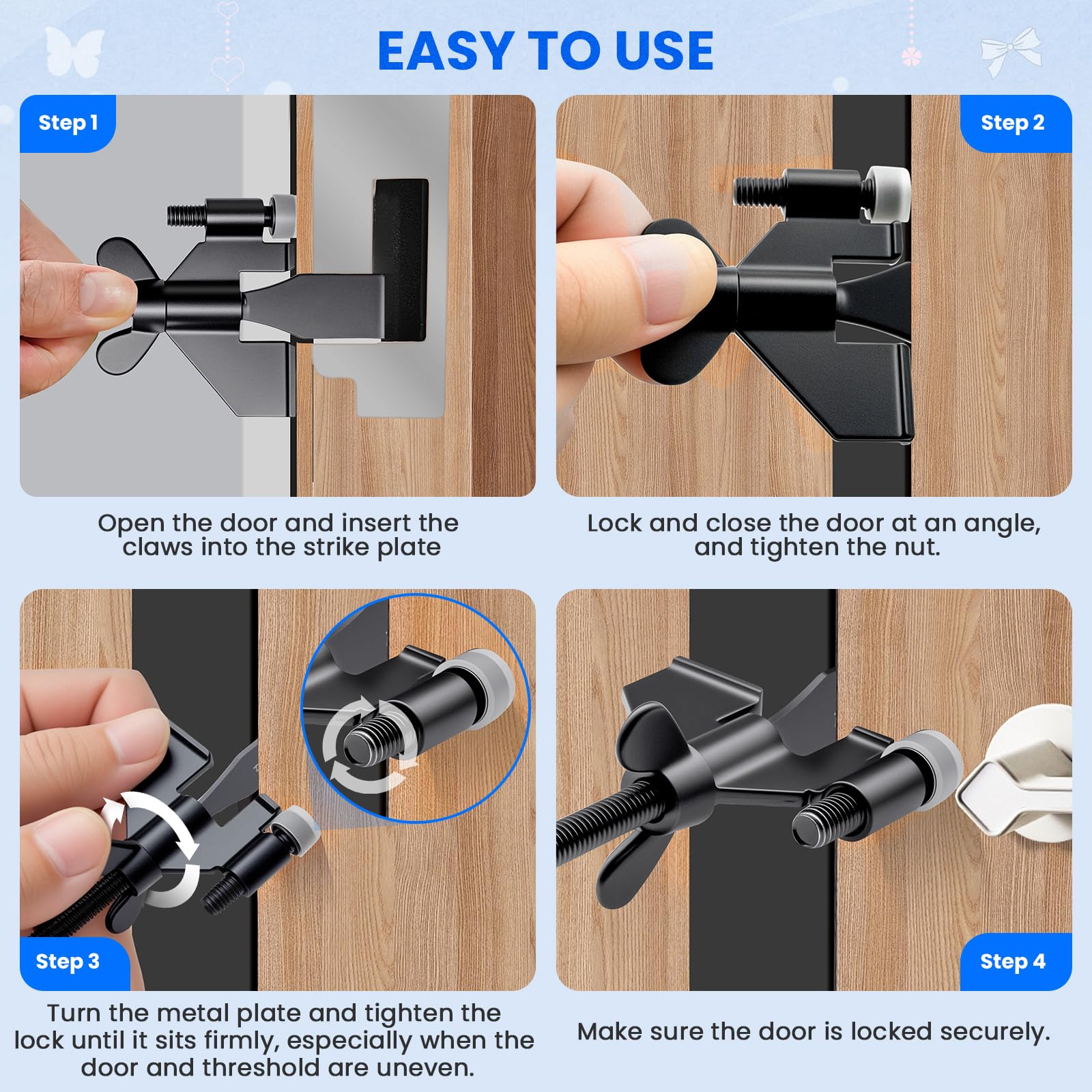 EASY TO USE

Step 1

Open the door and insert the claws into the strike plate

Step 2

Lock and close the door at an angle, and tighten the nut.

Step 3

Turn the metal plate and tighten the lock until it sits firmly, especially when the door and threshold are uneven.

Step 4

Make sure the door is locked securely.