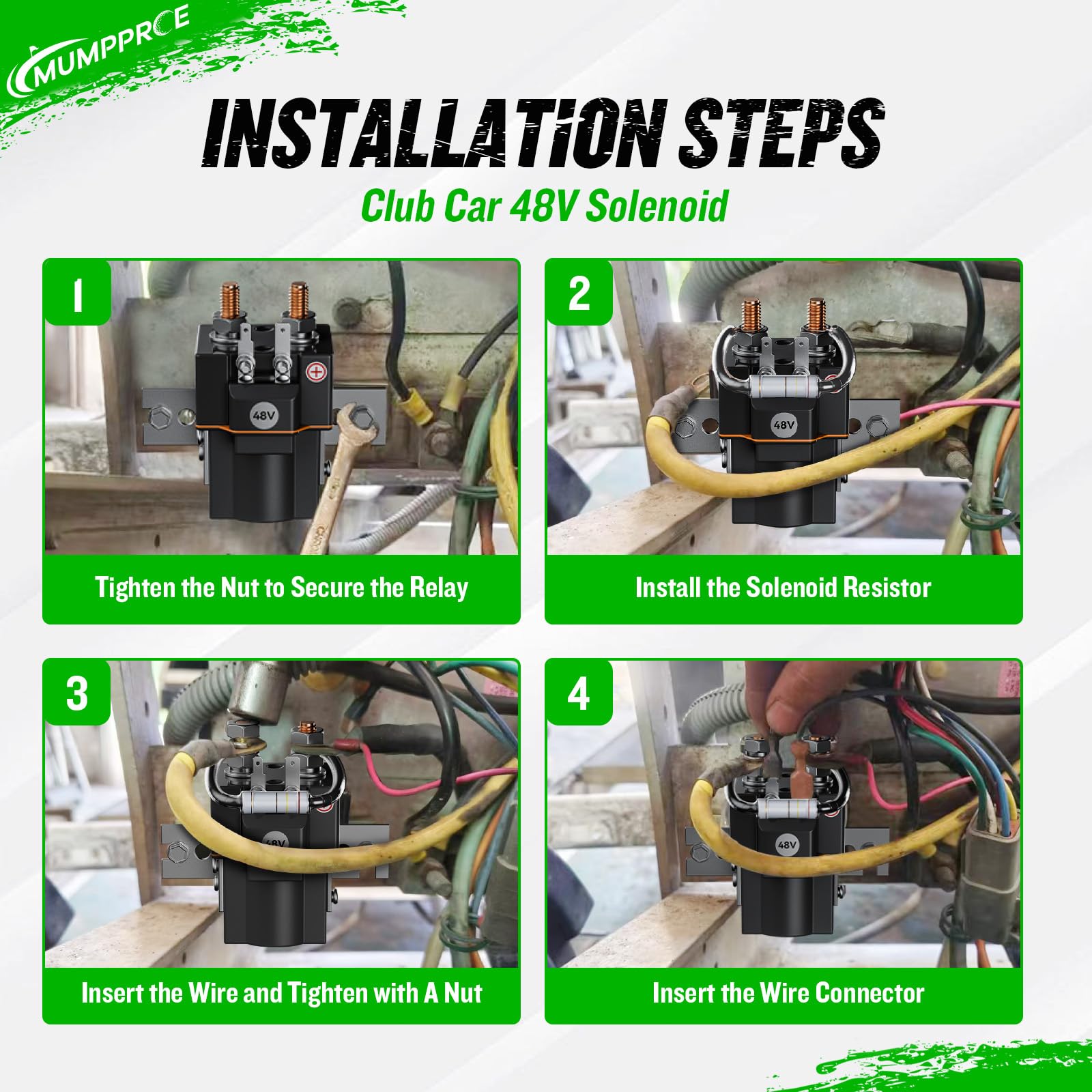 MUMPPRCE

INSTALLATION STEPS

Club Car 48V Solenoid

1

48V

Tighten the Nut to Secure the Relay

2

48V

Install the Solenoid Resistor

3

48V

Insert the Wire and Tighten with A Nut

4

48V

Insert the Wire Connector