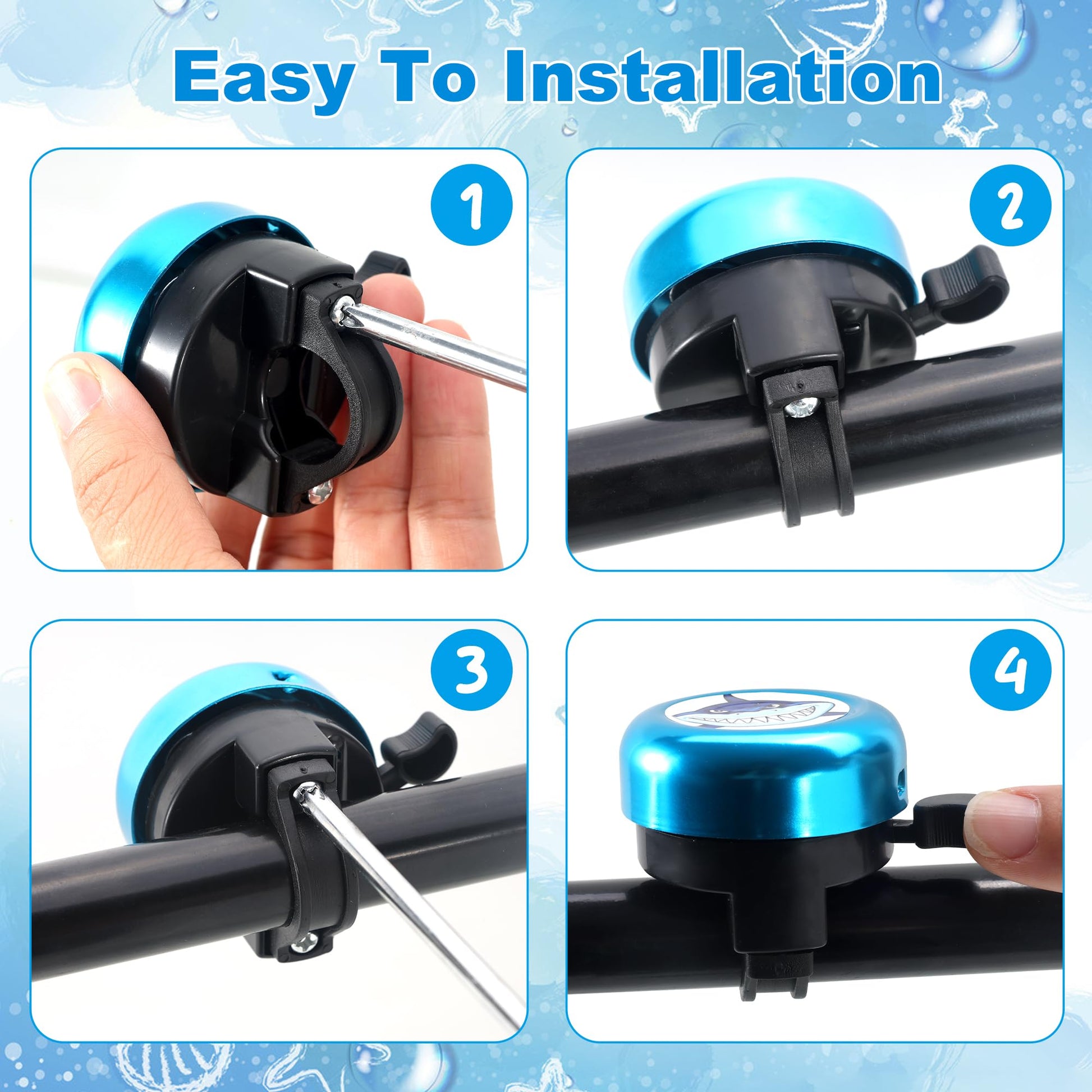 Easy To Installation

1

2

3

4