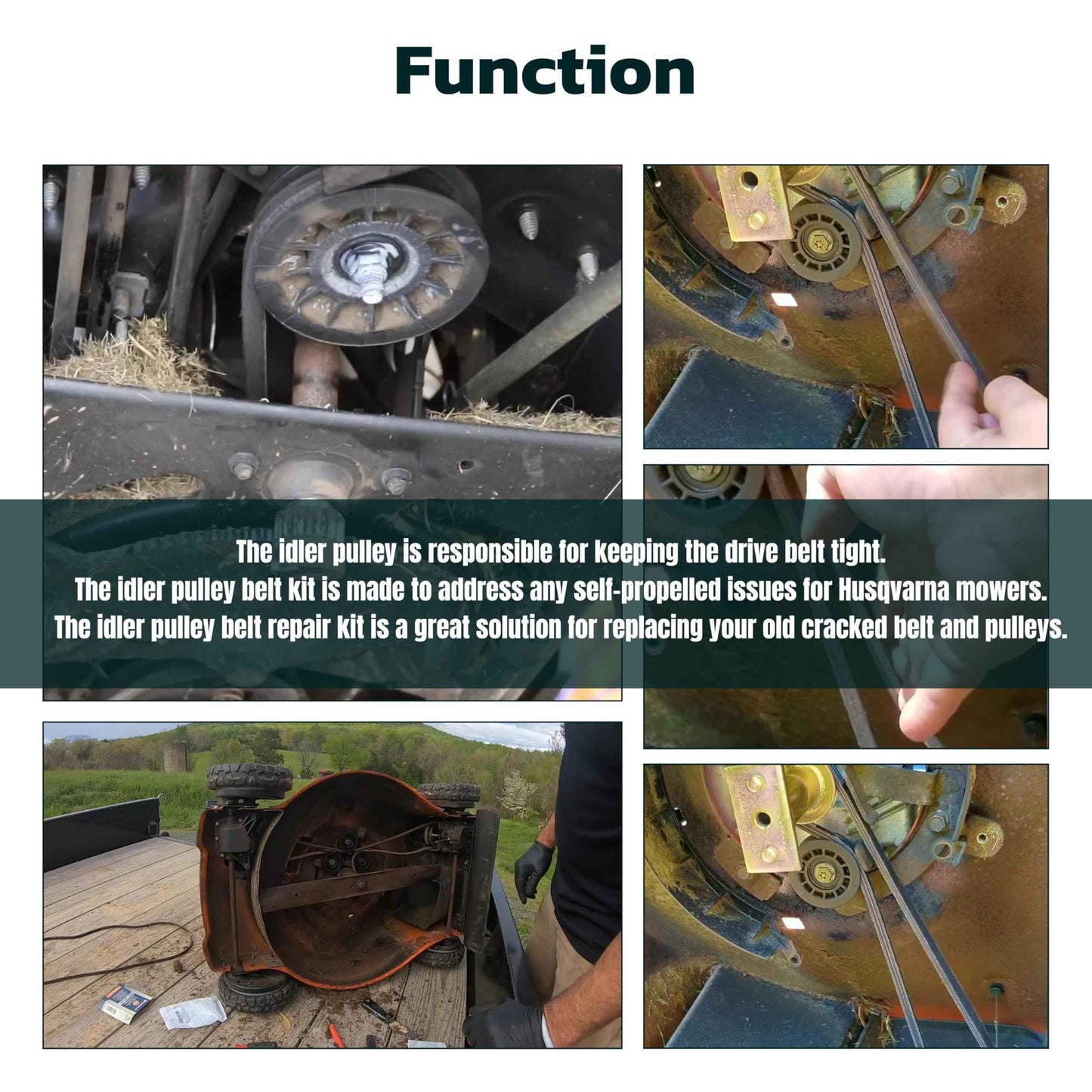 Function

The idler pulley is responsible for keeping the drive belt tight.
The idler pulley belt kit is made to address any self-propelled issues for Husqvarna mowers.
The idler pulley belt repair kit is a great solution for replacing your old cracked belt and pulleys.