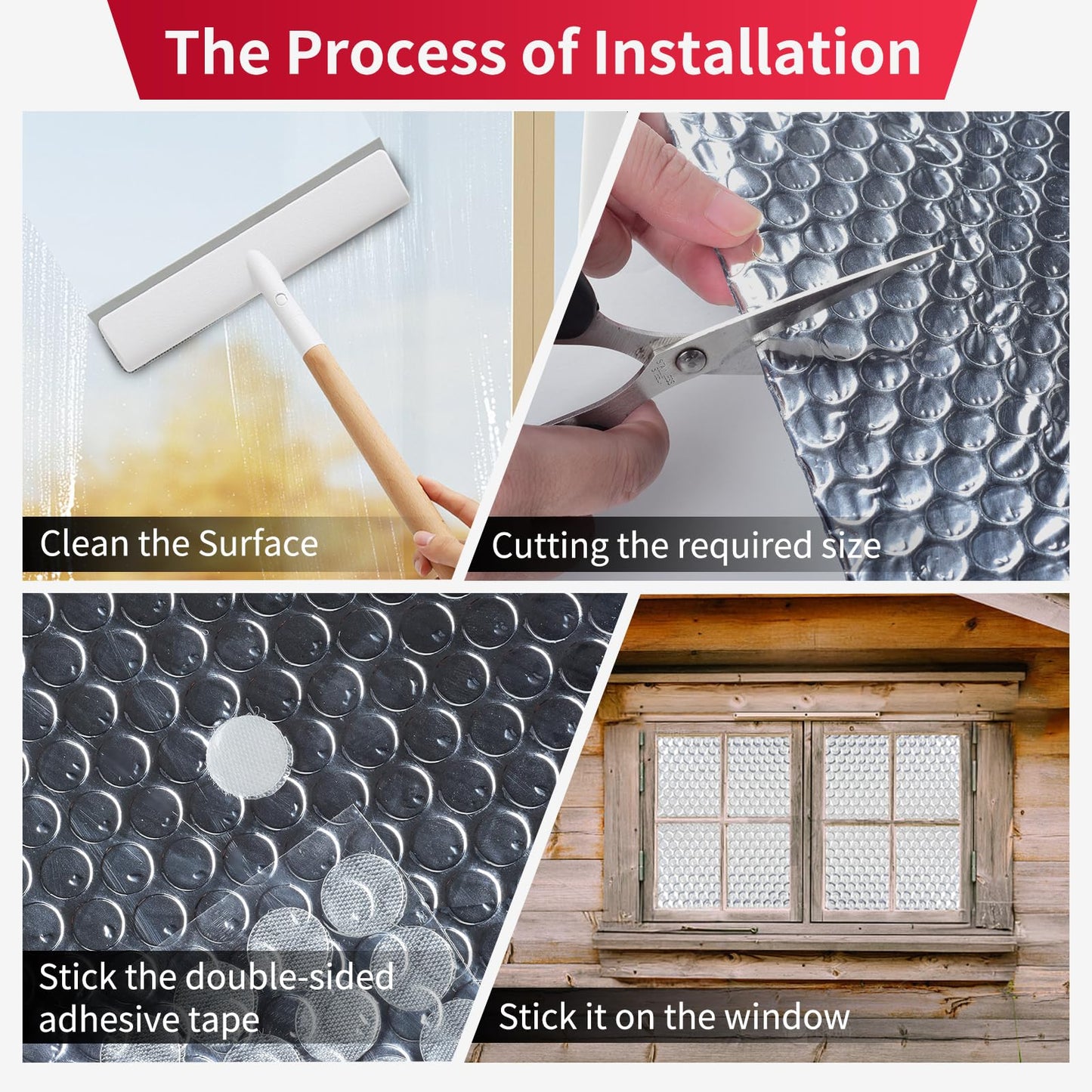 The Process of Installation

Clean the Surface

Cutting the required size

Stick the double-sided adhesive tape

Stick it on the window