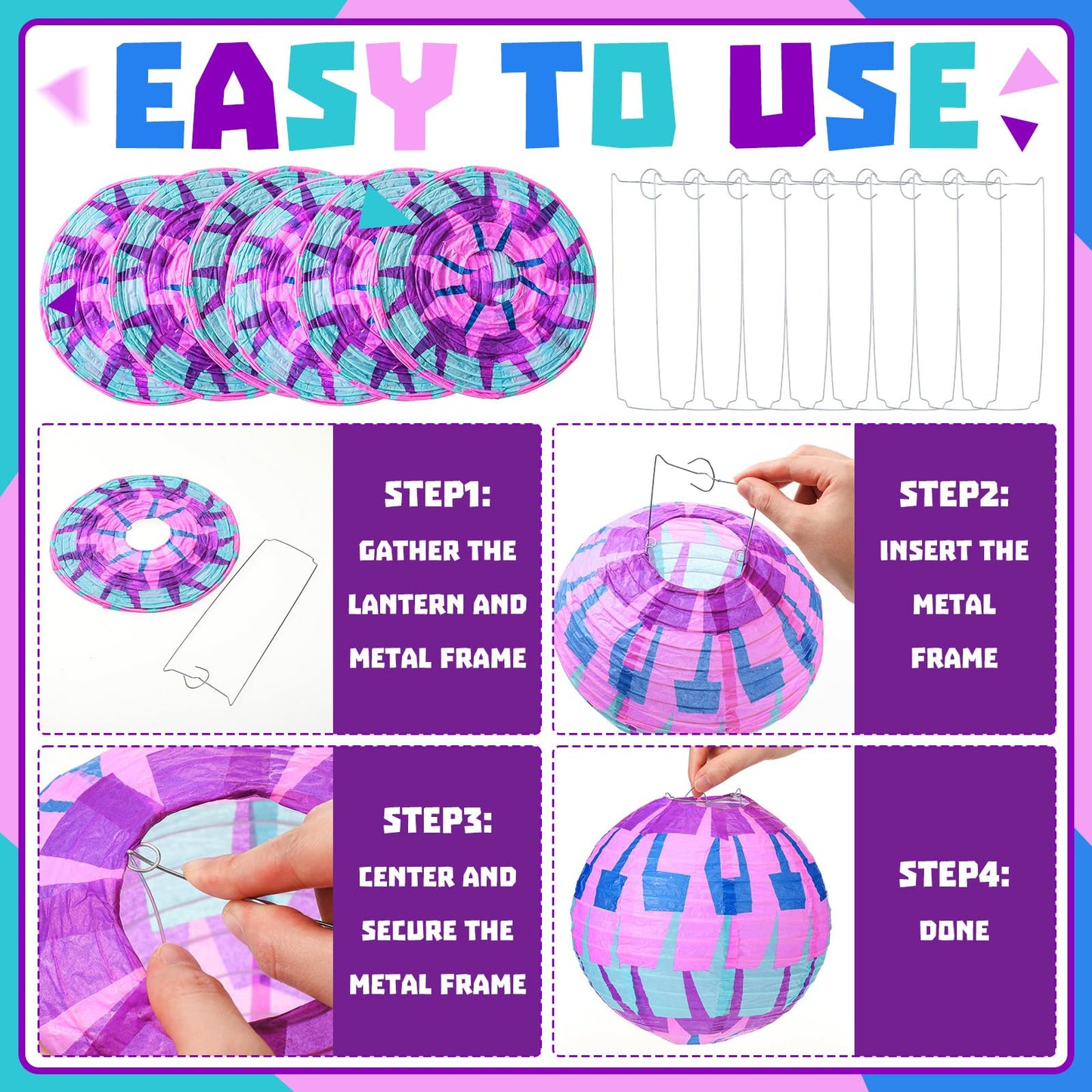 EASY TO USE

STEP1:
GATHER THE LANTERN AND METAL FRAME

STEP2:
INSERT THE METAL FRAME

STEP3:
CENTER AND SECURE THE METAL FRAME

STEP4:
DONE