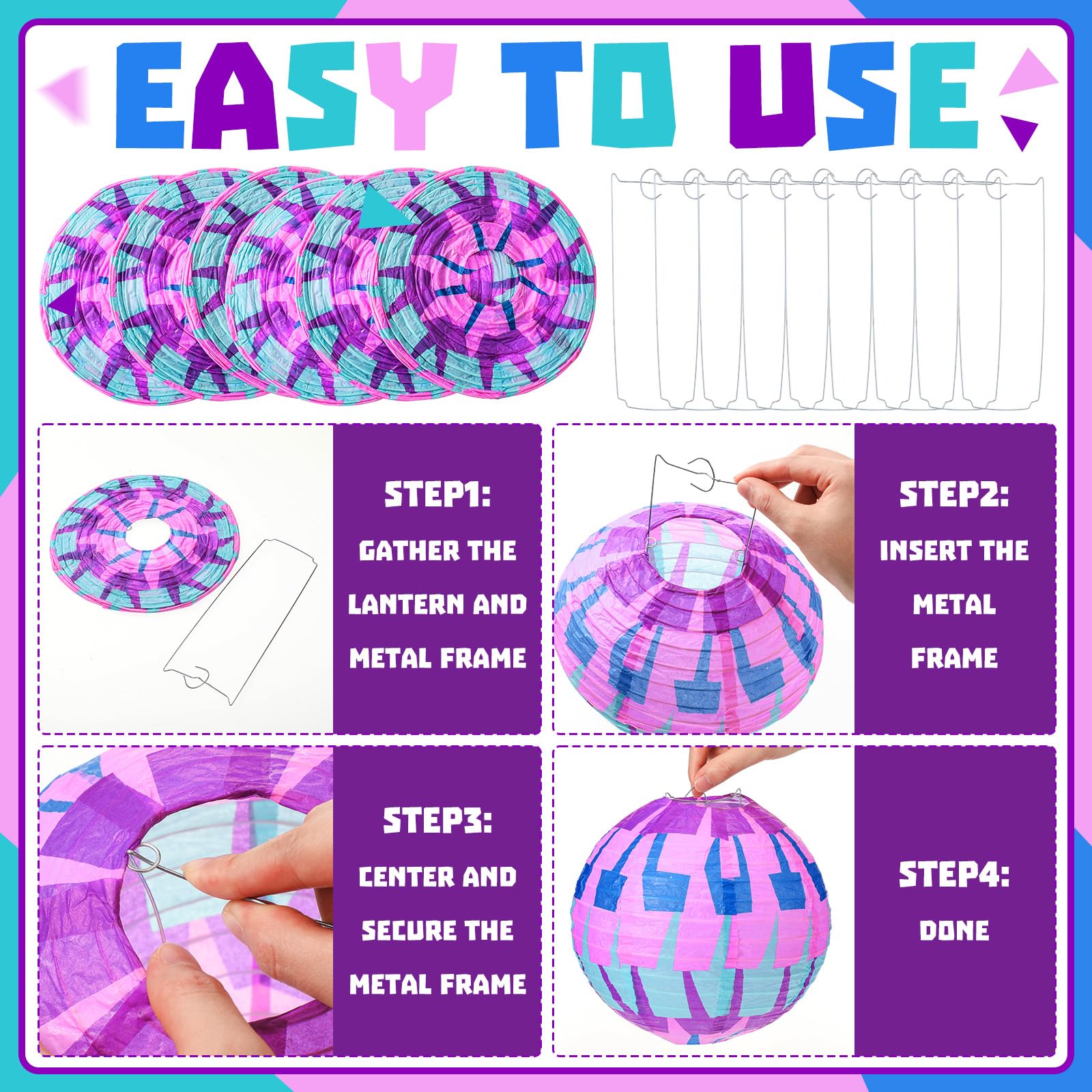 EASY TO USE

STEP1:
GATHER THE LANTERN AND METAL FRAME

STEP2:
INSERT THE METAL FRAME

STEP3:
CENTER AND SECURE THE METAL FRAME

STEP4:
DONE