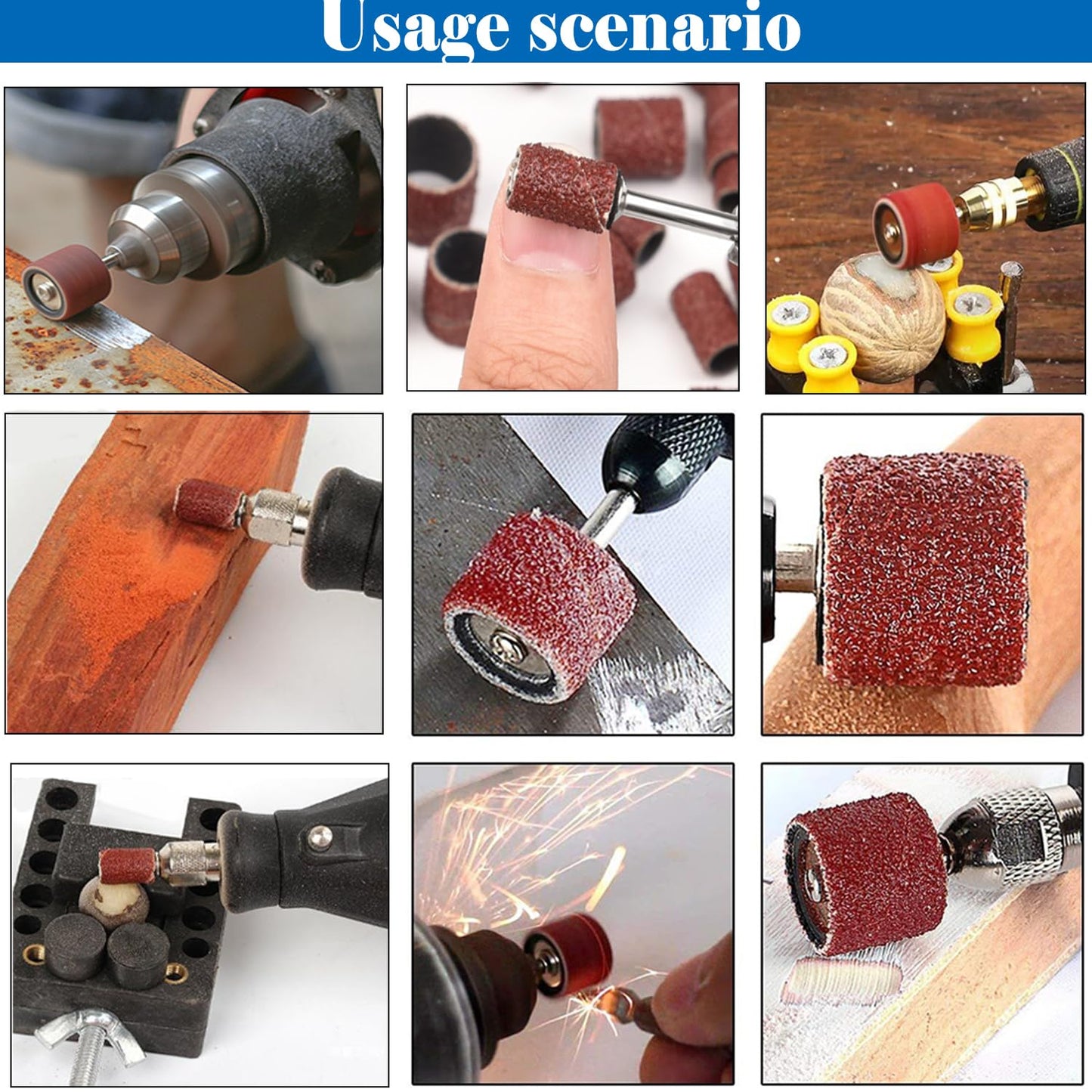 Usage scenario