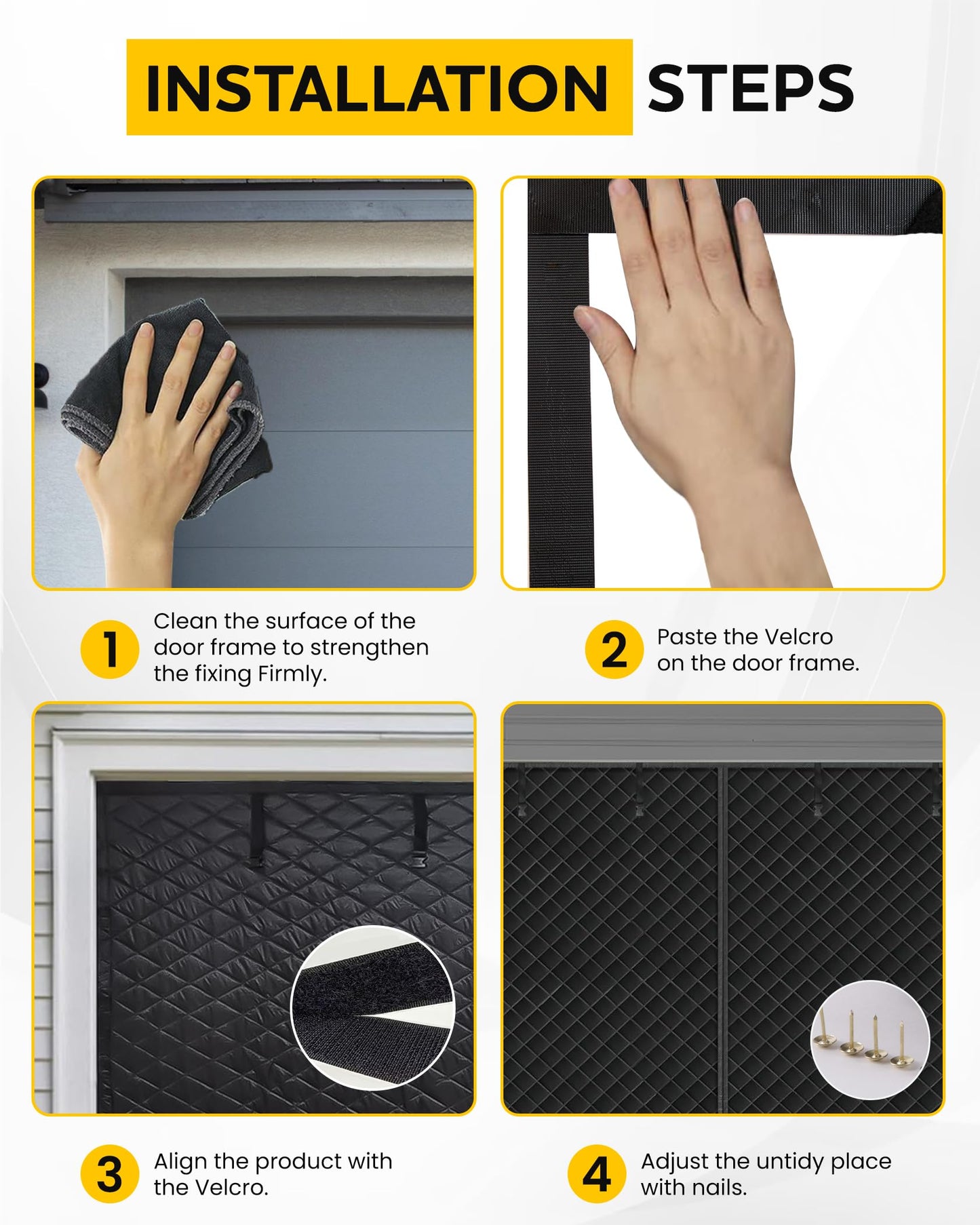 INSTALLATION STEPS

1 Clean the surface of the door frame to strengthen the fixing Firmly.

2 Paste the Velcro on the door frame.

3 Align the product with the Velcro.

4 Adjust the untidy place with nails.