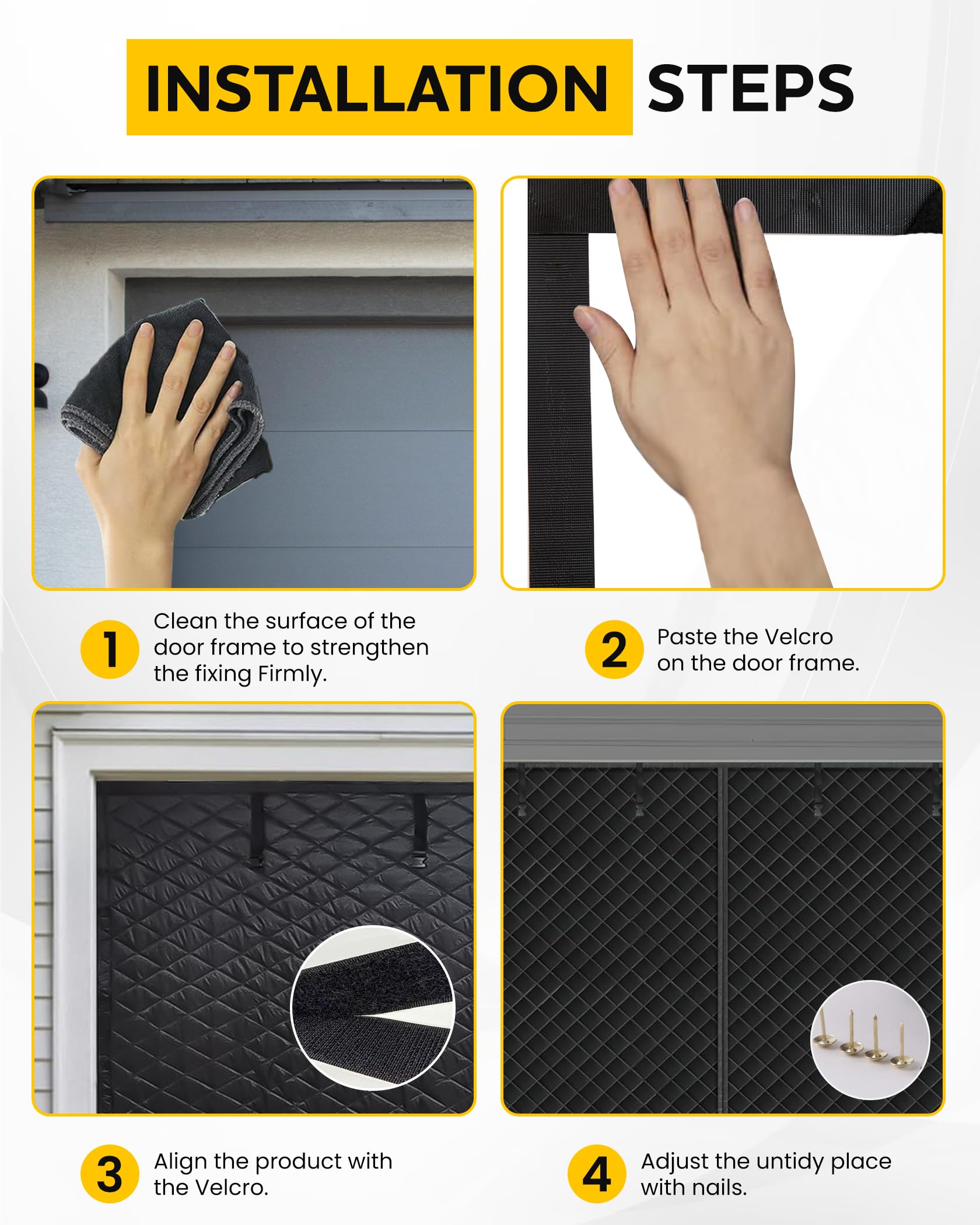 INSTALLATION STEPS

1 Clean the surface of the door frame to strengthen the fixing Firmly.

2 Paste the Velcro on the door frame.

3 Align the product with the Velcro.

4 Adjust the untidy place with nails.